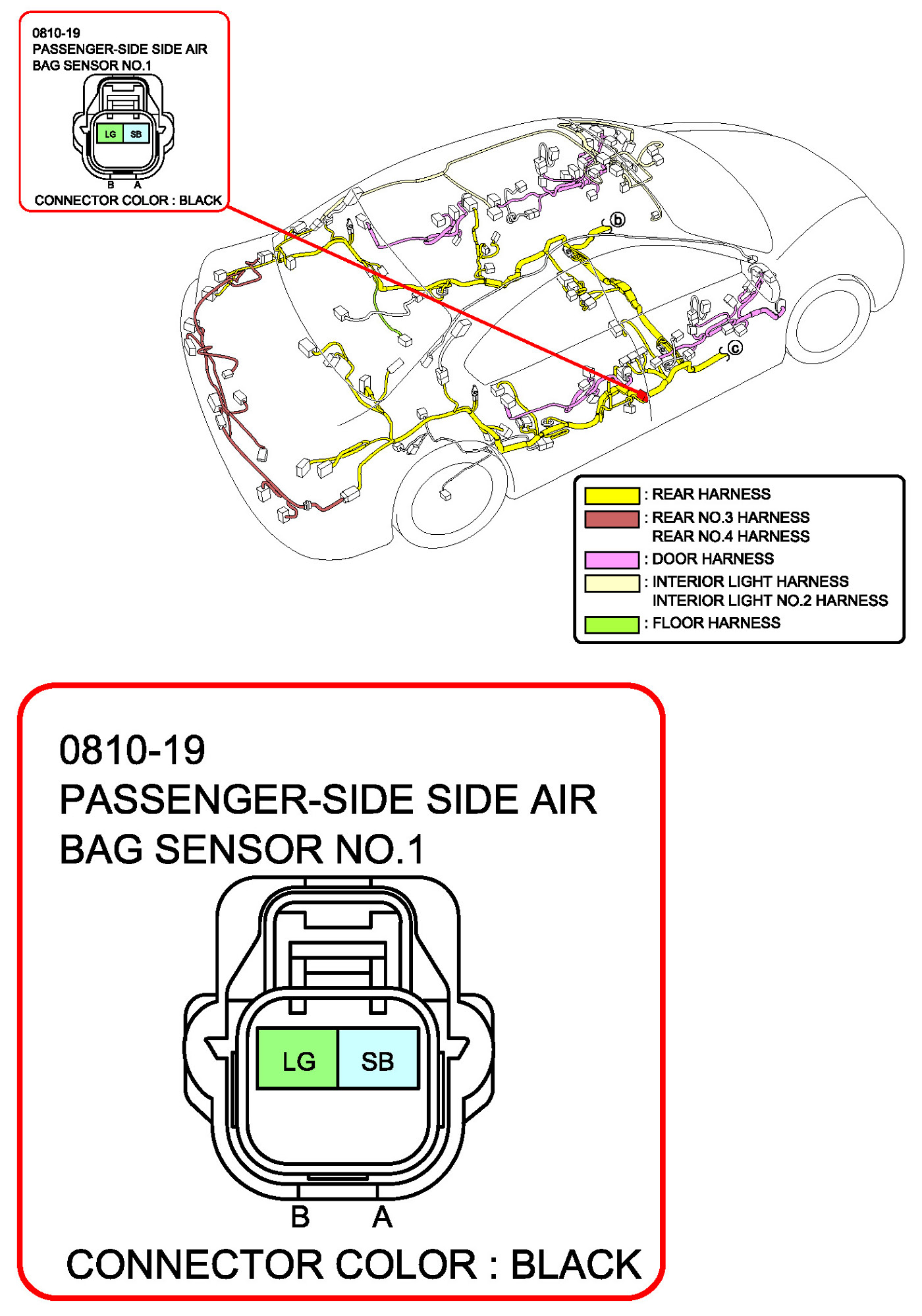 0810-19
PASSENGER-SIDE SIDE AIR BAG SENSOR NO.1

LG SB

B A

CONNECTOR COLOR : BLACK

b

c

: REAR HARNESS
: REAR NO.3 HARNESS
REAR NO.4 HARNESS
: DOOR HARNESS
: INTERIOR LIGHT HARNESS
INTERIOR LIGHT NO.2 HARNESS
: FLOOR HARNESS

0810-19
PASSENGER-SIDE SIDE AIR BAG SENSOR NO.1

LG SB

B A

CONNECTOR COLOR : BLACK