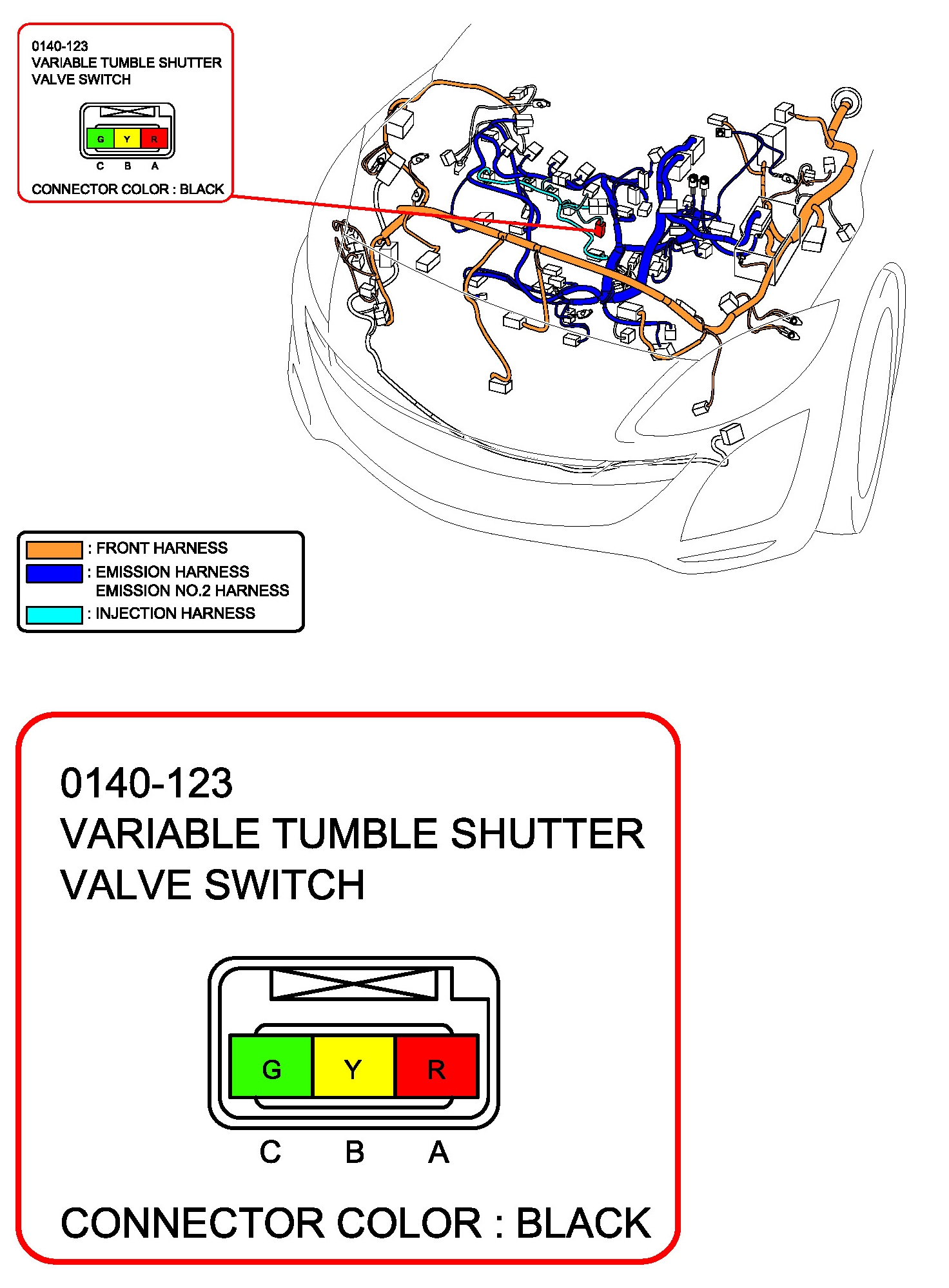 0140-123
VARIABLE TUMBLE SHUTTER VALVE SWITCH

G Y R

C B A

CONNECTOR COLOR : BLACK

: FRONT HARNESS
: EMISSION HARNESS
EMISSION NO.2 HARNESS
: INJECTION HARNESS

0140-123
VARIABLE TUMBLE SHUTTER VALVE SWITCH

G Y R

C B A

CONNECTOR COLOR : BLACK