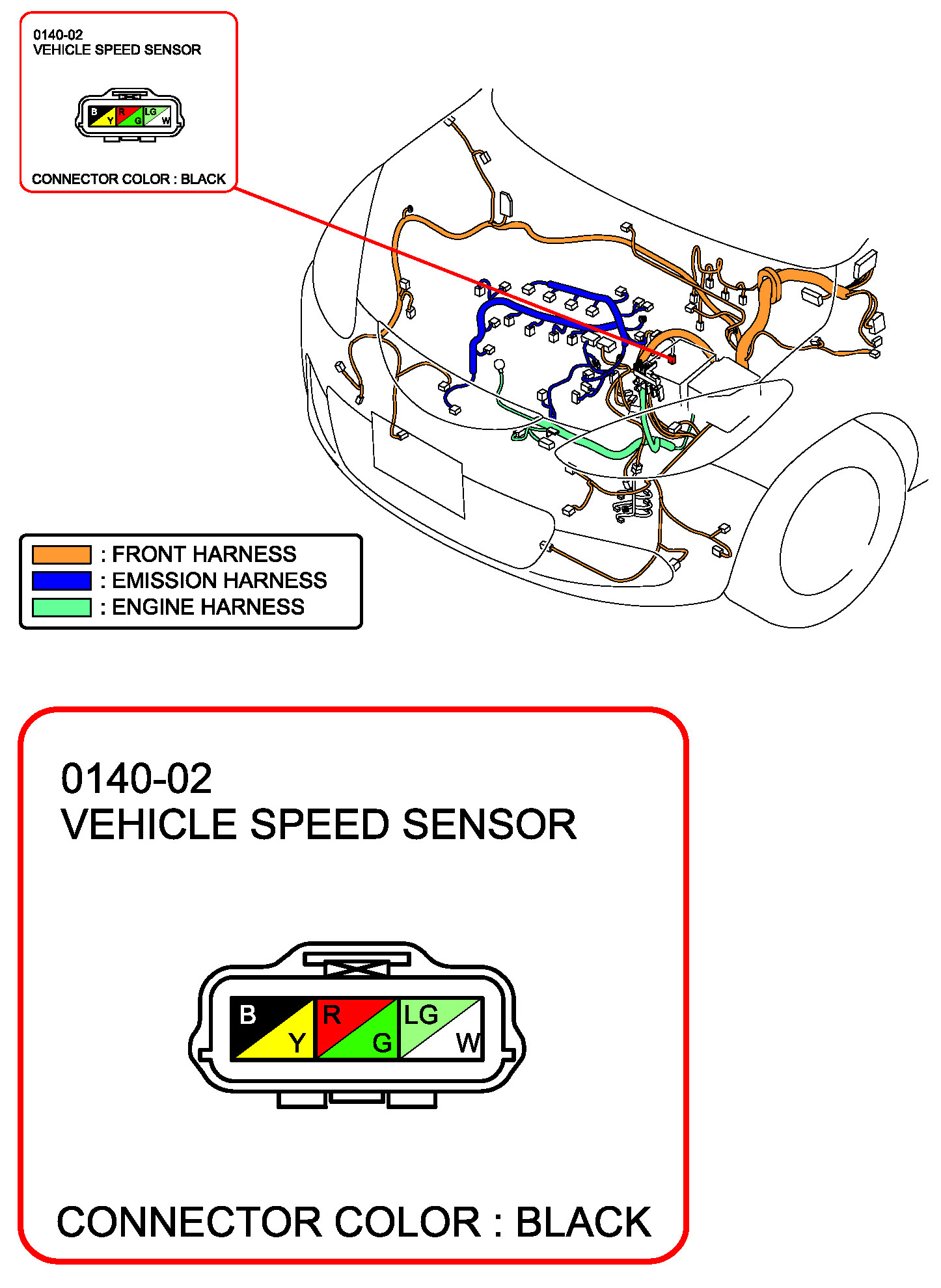 0140-02
VEHICLE SPEED SENSOR

B Y R G LG W

CONNECTOR COLOR : BLACK

: FRONT HARNESS
: EMISSION HARNESS
: ENGINE HARNESS

0140-02
VEHICLE SPEED SENSOR

B Y R G LG W

CONNECTOR COLOR : BLACK