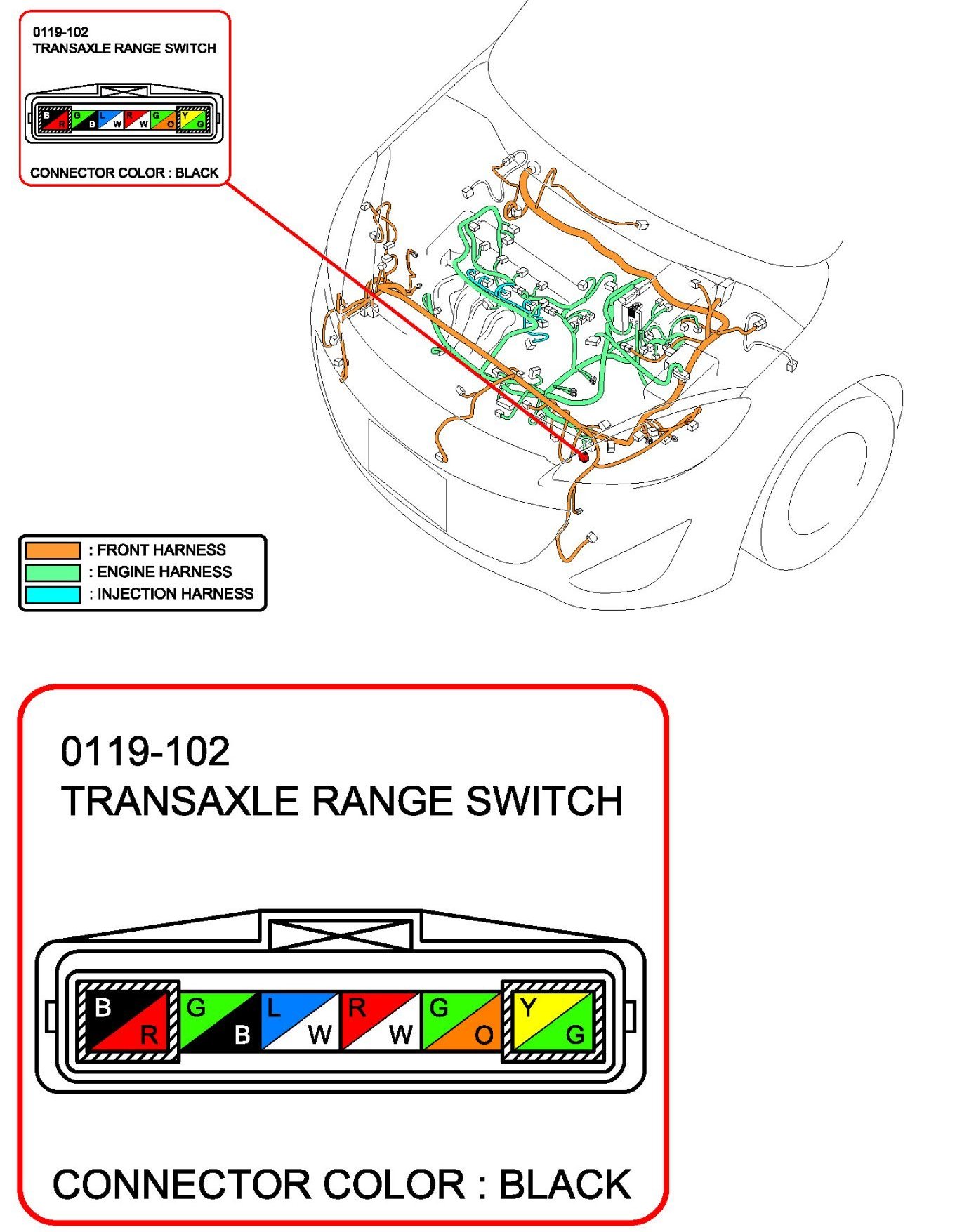 0119-102
TRANSAXLE RANGE SWITCH

B R G B L W R W G O Y G

CONNECTOR COLOR : BLACK

: FRONT HARNESS
: ENGINE HARNESS
: INJECTION HARNESS

0119-102
TRANSAXLE RANGE SWITCH

B R G B L W R W G O Y G

CONNECTOR COLOR : BLACK