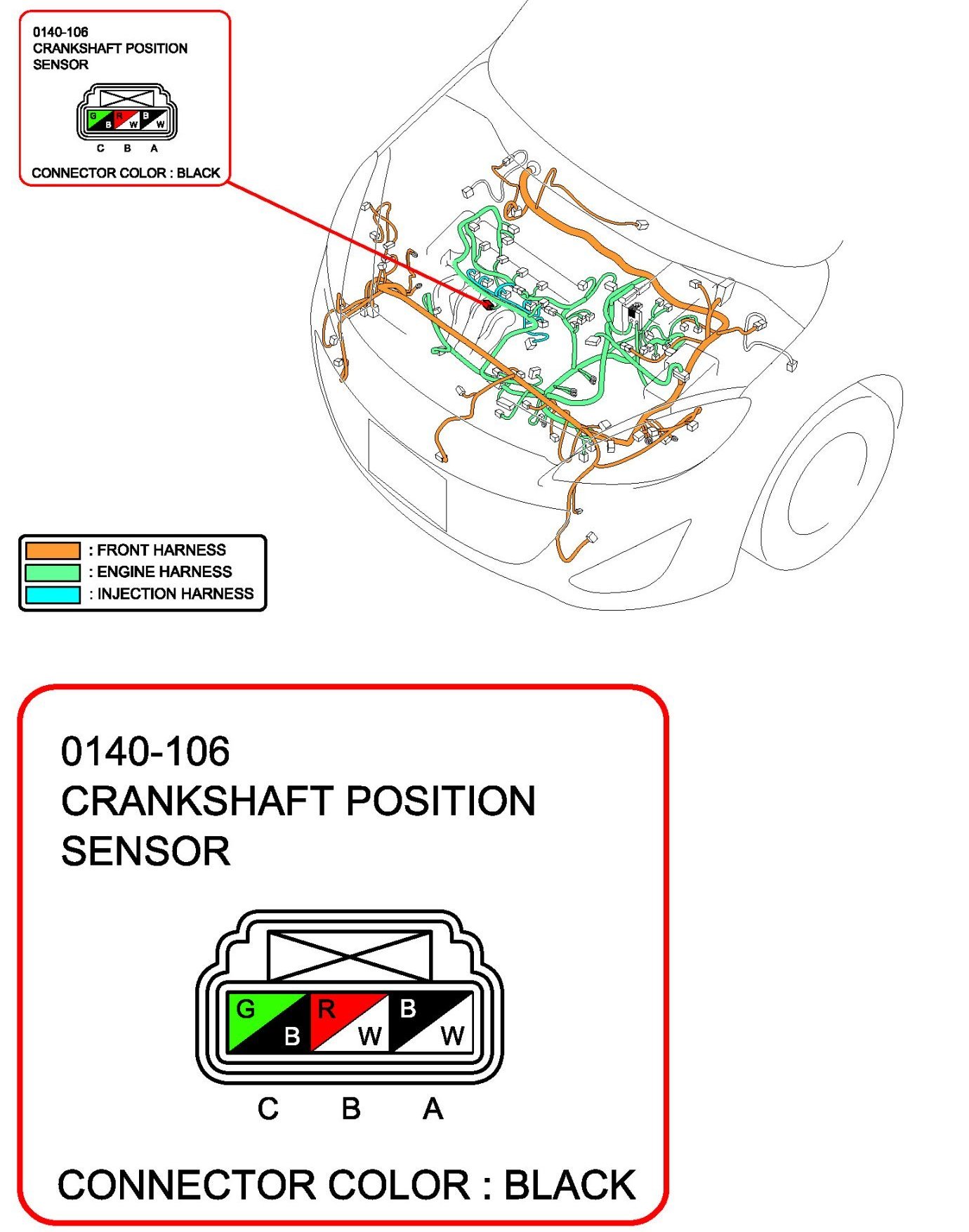 0140-106
CRANKSHAFT POSITION SENSOR

G B R W B W

C B A

CONNECTOR COLOR : BLACK

: FRONT HARNESS
: ENGINE HARNESS
: INJECTION HARNESS

0140-106
CRANKSHAFT POSITION SENSOR

G B R W B W

C B A

CONNECTOR COLOR : BLACK