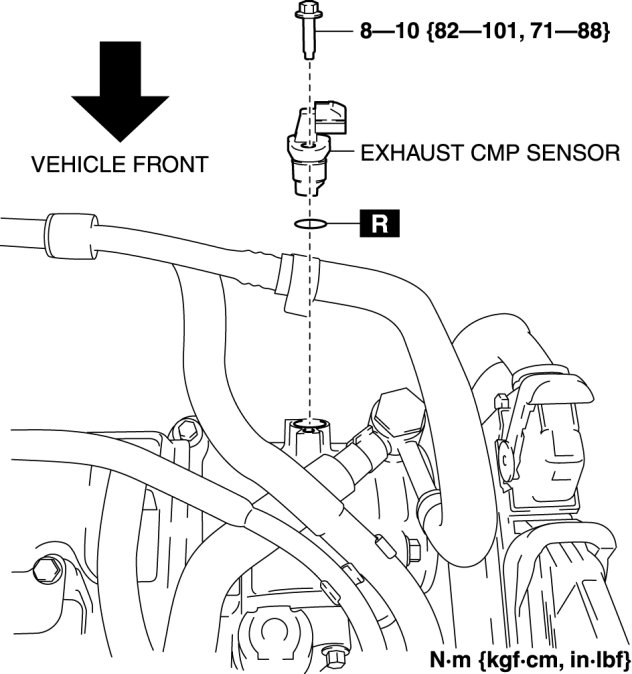 8—10 {82—101, 71—88}

VEHICLE FRONT

EXHAUST CMP SENSOR

R

N·m {kgf·cm, in·lbf}