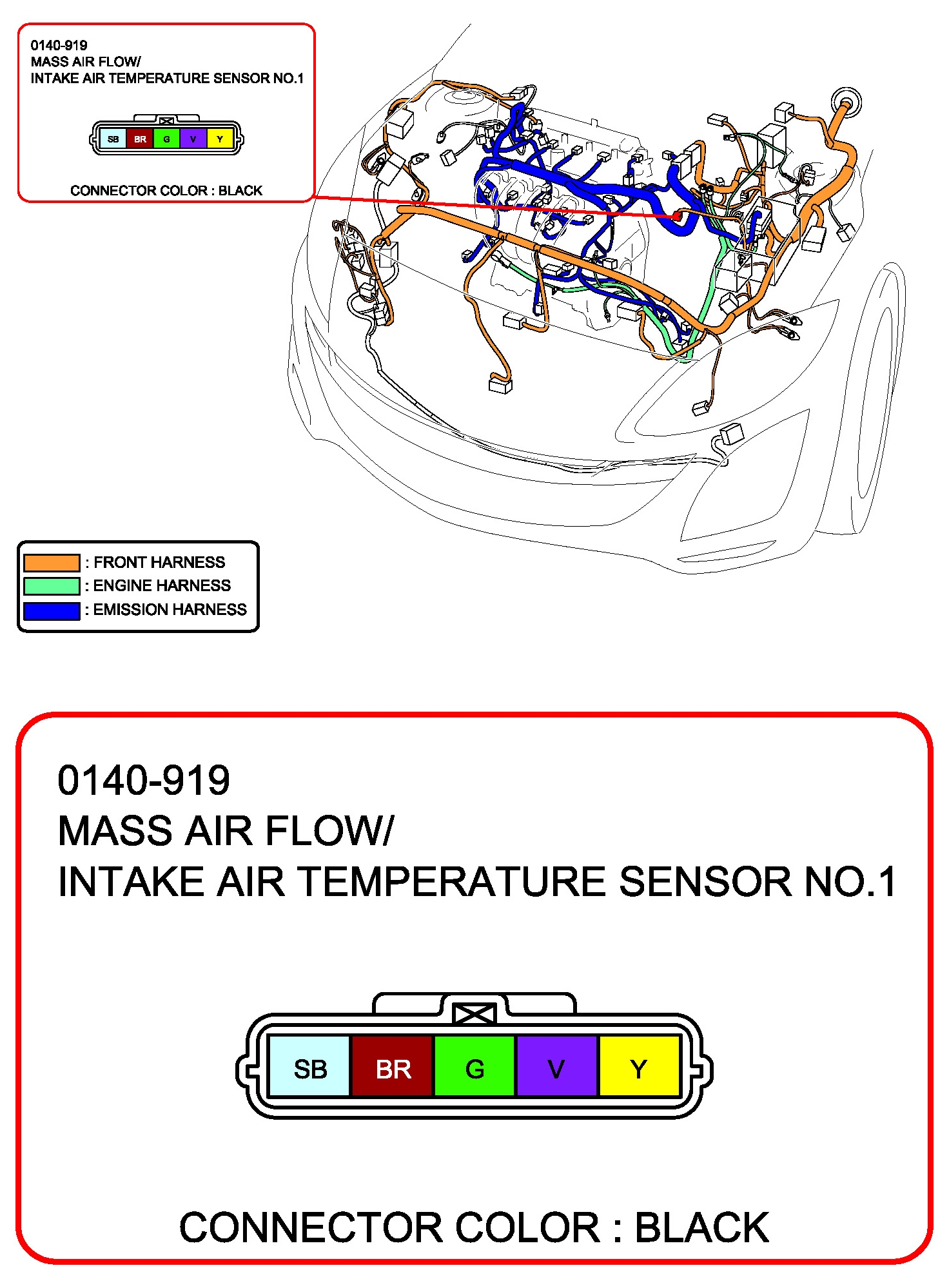 0140-919
MASS AIR FLOW/
INTAKE AIR TEMPERATURE SENSOR NO.1

SB BR G V Y

CONNECTOR COLOR : BLACK

: FRONT HARNESS
: ENGINE HARNESS
: EMISSION HARNESS

0140-919
MASS AIR FLOW/
INTAKE AIR TEMPERATURE SENSOR NO.1

SB BR G V Y

CONNECTOR COLOR : BLACK