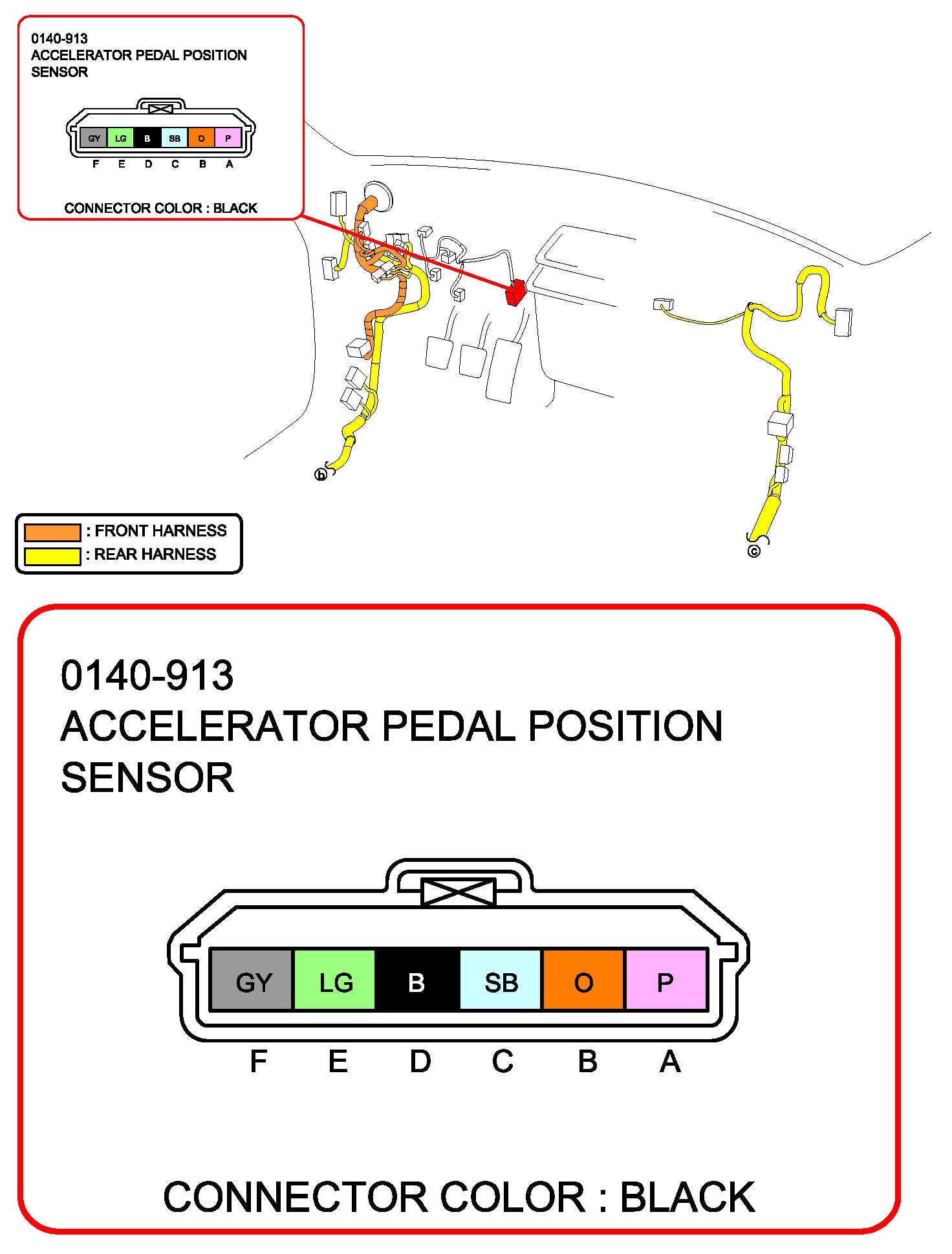 0140-913
ACCELERATOR PEDAL POSITION SENSOR

GY LG B SB O P
F E D C B A

CONNECTOR COLOR : BLACK

ⓑ

ⓒ

: FRONT HARNESS
: REAR HARNESS

0140-913
ACCELERATOR PEDAL POSITION SENSOR

GY LG B SB O P
F E D C B A

CONNECTOR COLOR : BLACK