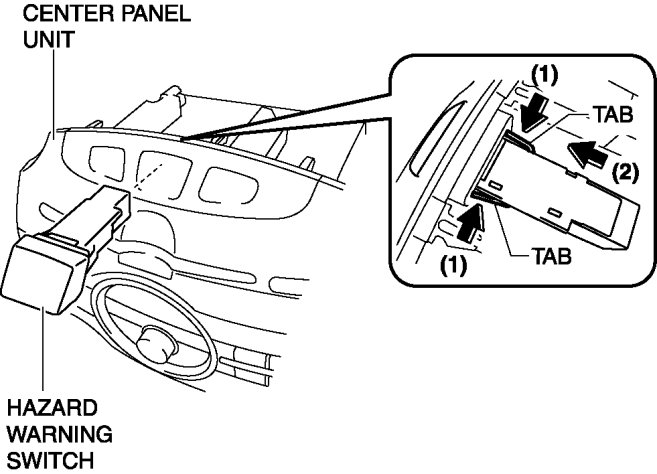 CENTER PANEL UNIT

(1)

TAB

(2)

TAB

(1)

HAZARD WARNING SWITCH