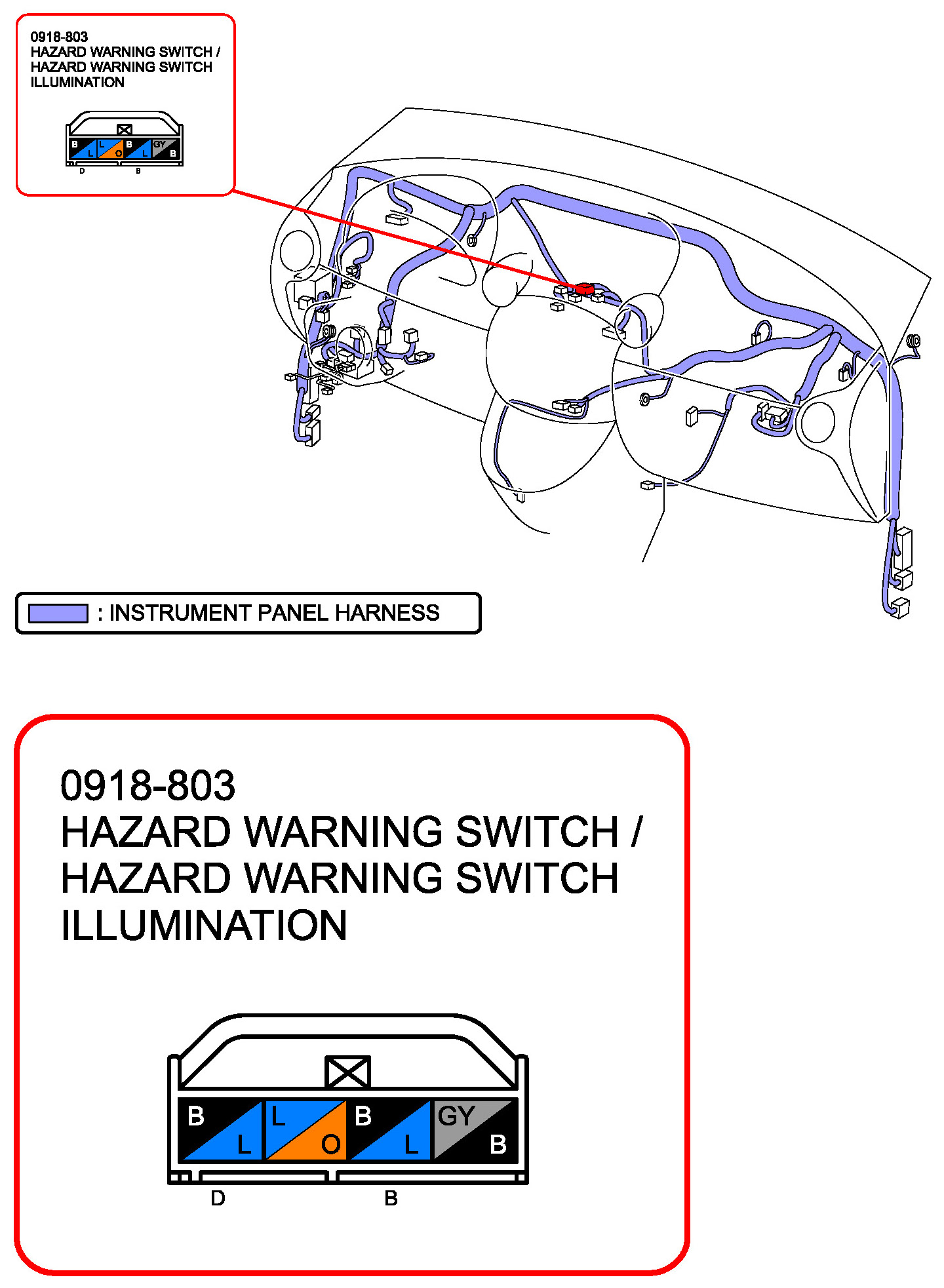 0918-803
HAZARD WARNING SWITCH / HAZARD WARNING SWITCH ILLUMINATION

B L L O B L GY B
D B

: INSTRUMENT PANEL HARNESS

0918-803
HAZARD WARNING SWITCH / HAZARD WARNING SWITCH ILLUMINATION

B L L O B L GY B
D B