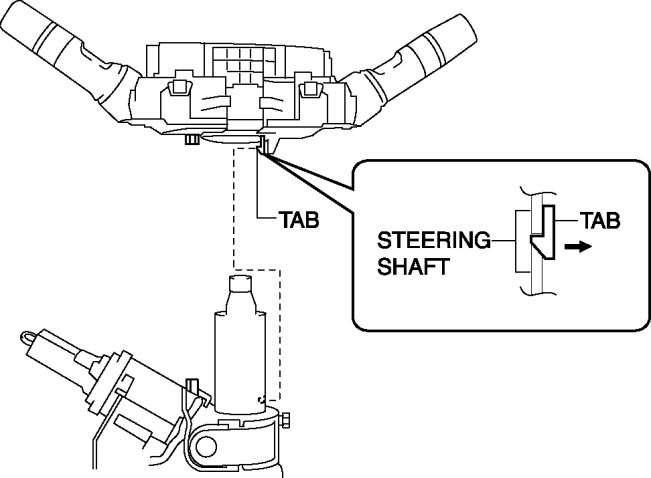 TAB

STEERING SHAFT

TAB