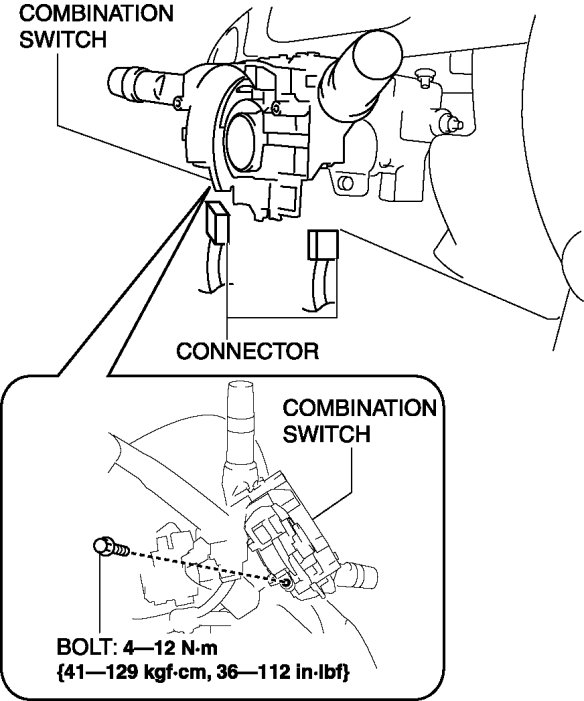 COMBINATION SWITCH

CONNECTOR

COMBINATION SWITCH

BOLT: 4—12 N·m
{41—129 kgf·cm, 36—112 in·lbf}