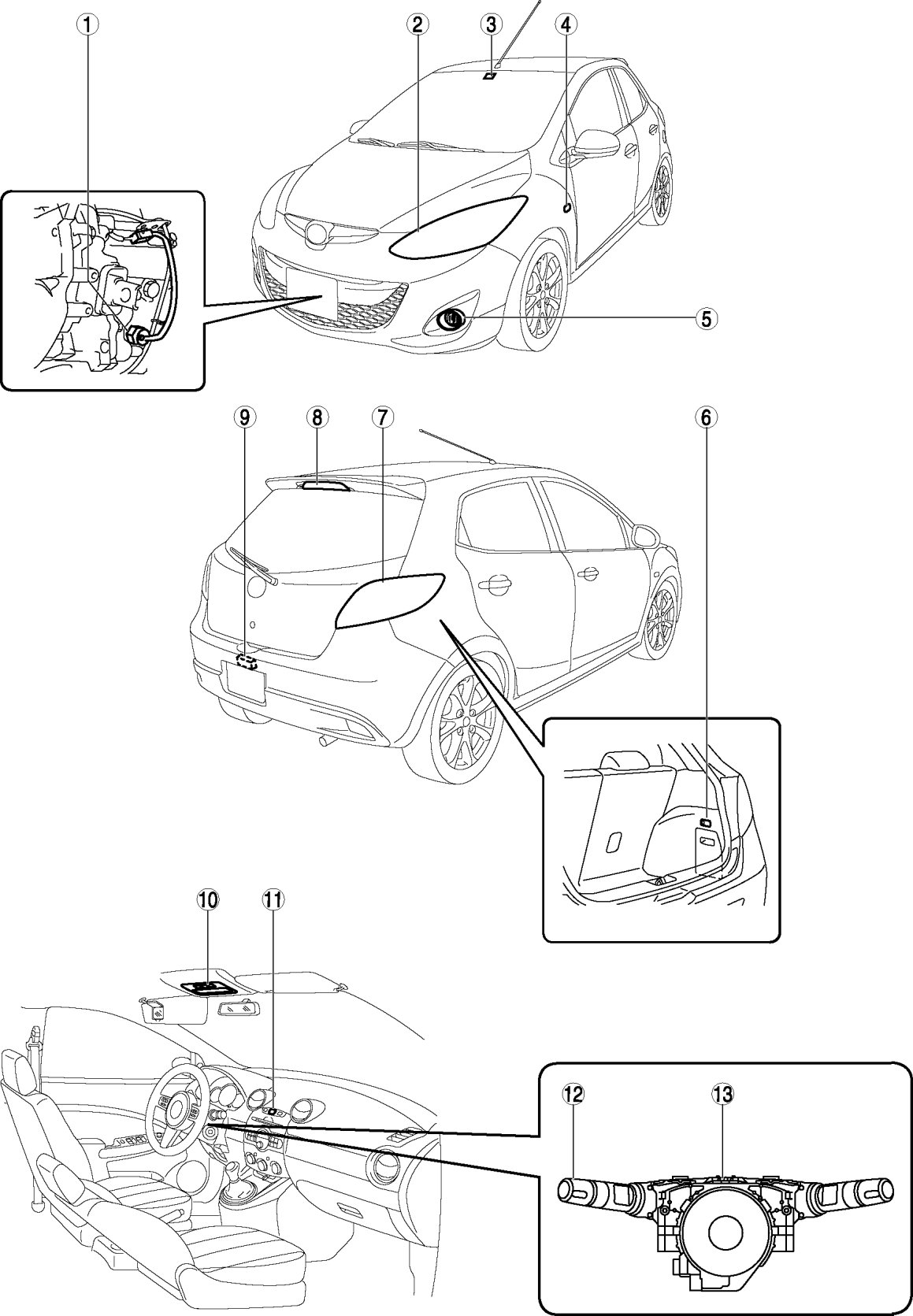 1
2
3
4
5
9
8
7
6
10
11
12
13