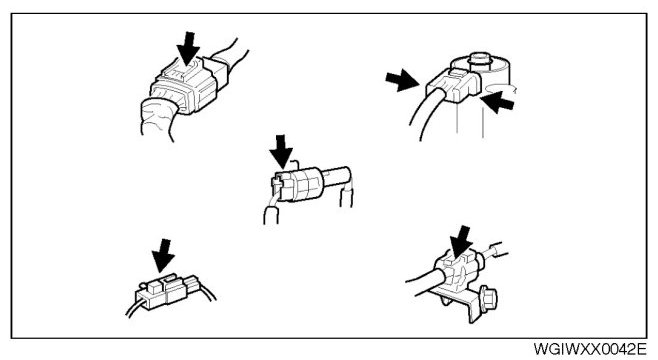 WGIWXX0042E