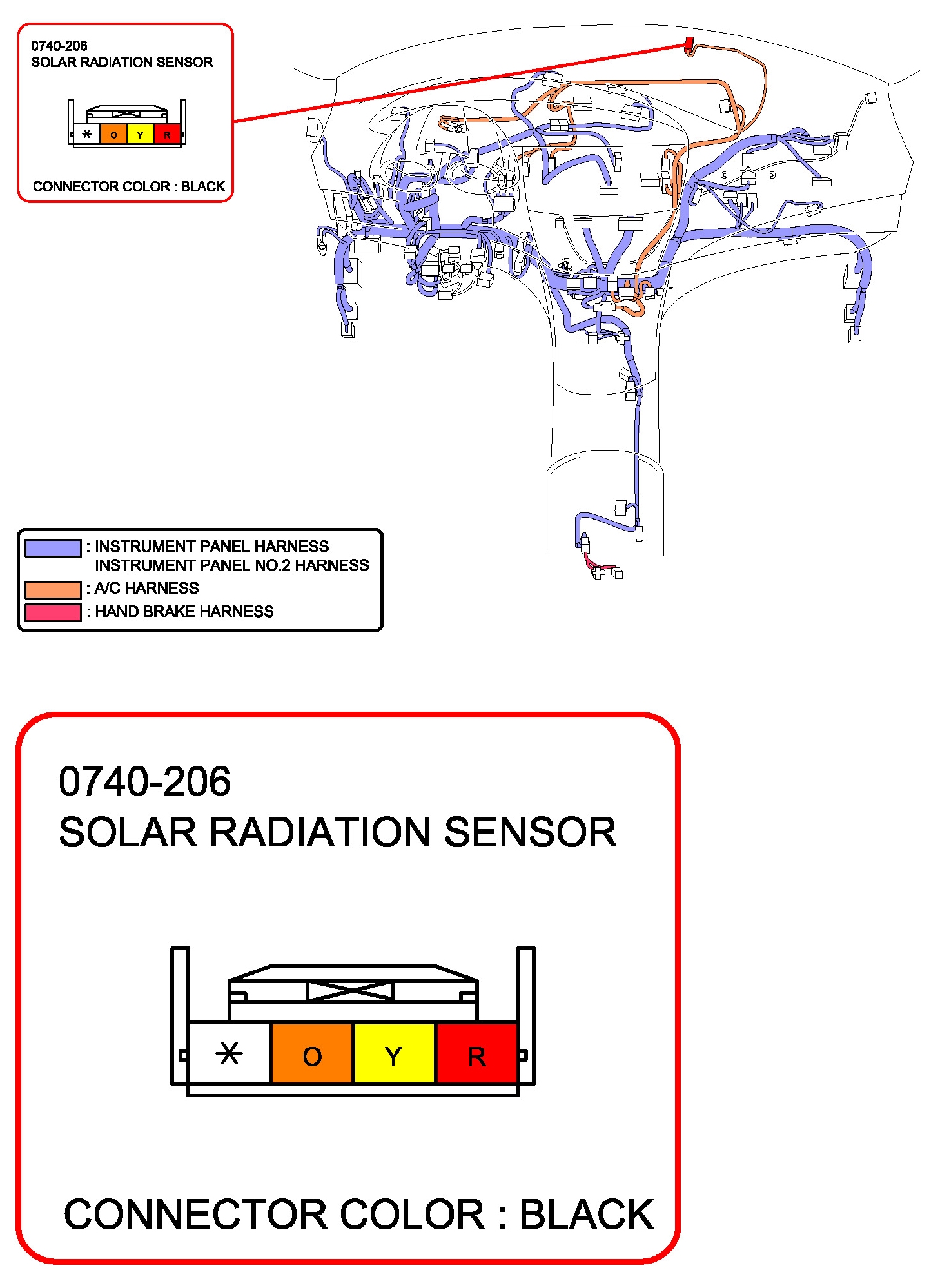 0740-206
SOLAR RADIATION SENSOR

* O Y R

CONNECTOR COLOR : BLACK

: INSTRUMENT PANEL HARNESS
INSTRUMENT PANEL NO.2 HARNESS
: A/C HARNESS
: HAND BRAKE HARNESS

0740-206
SOLAR RADIATION SENSOR

* O Y R

CONNECTOR COLOR : BLACK