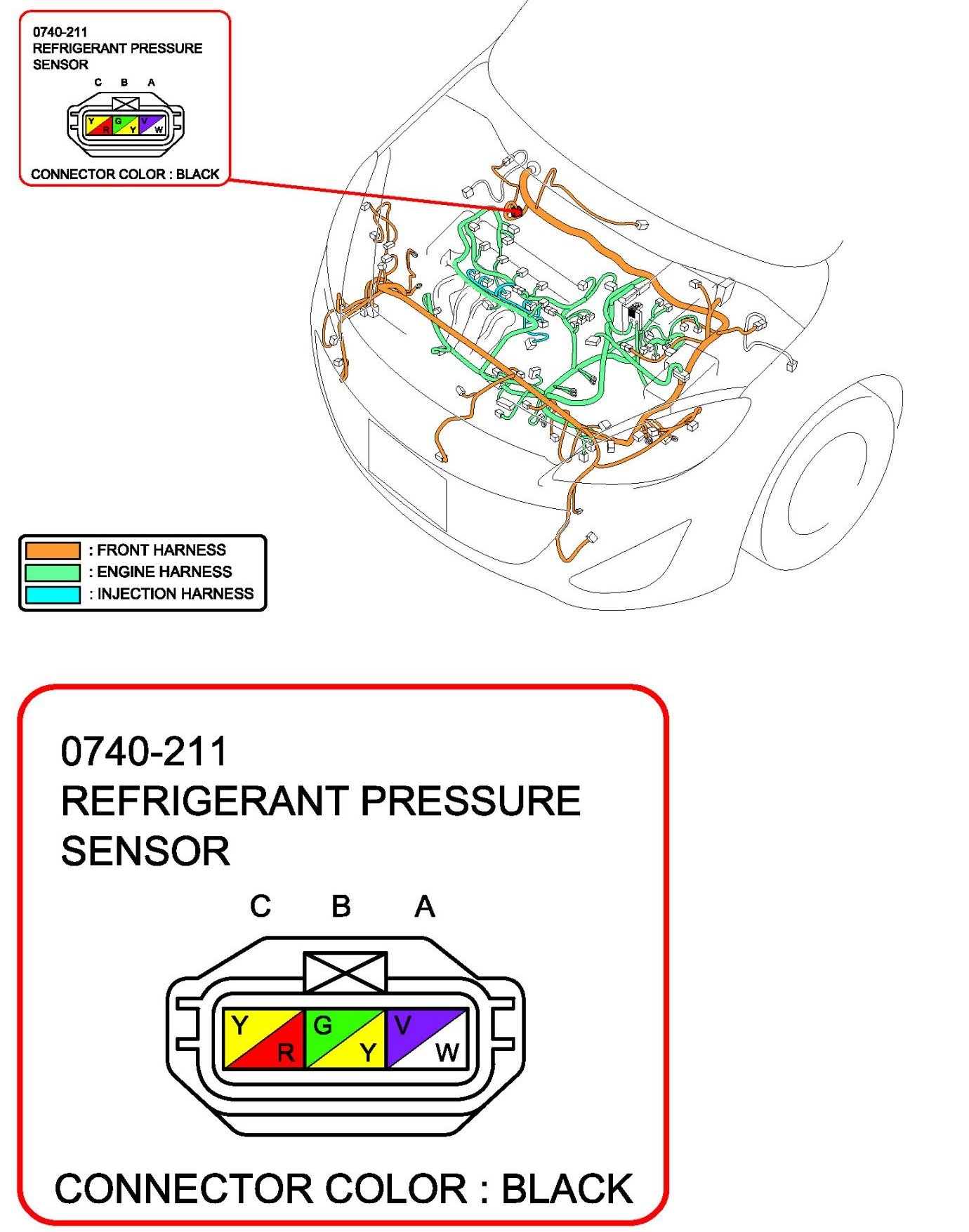 0740-211
REFRIGERANT PRESSURE SENSOR

C B A

Y R G Y V W

CONNECTOR COLOR : BLACK

: FRONT HARNESS
: ENGINE HARNESS
: INJECTION HARNESS

0740-211
REFRIGERANT PRESSURE SENSOR

C B A

Y R G Y V W

CONNECTOR COLOR : BLACK