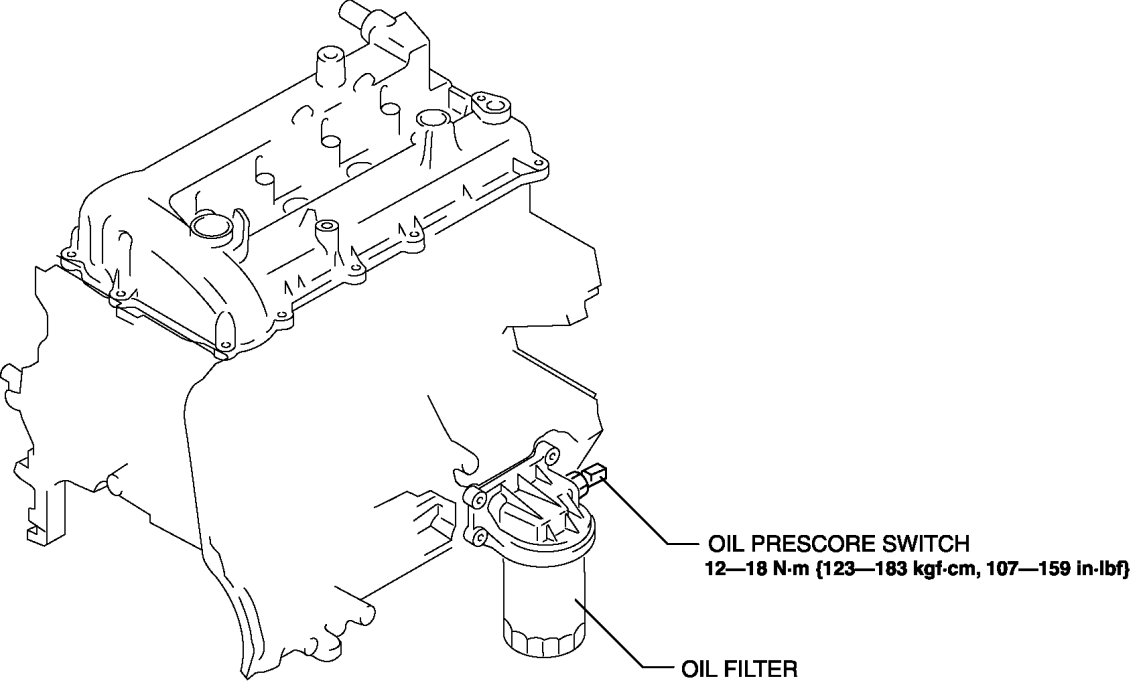 OIL PRESCORE SWITCH
12—18 N·m {123—183 kgf·cm, 107—159 in·lbf}

OIL FILTER