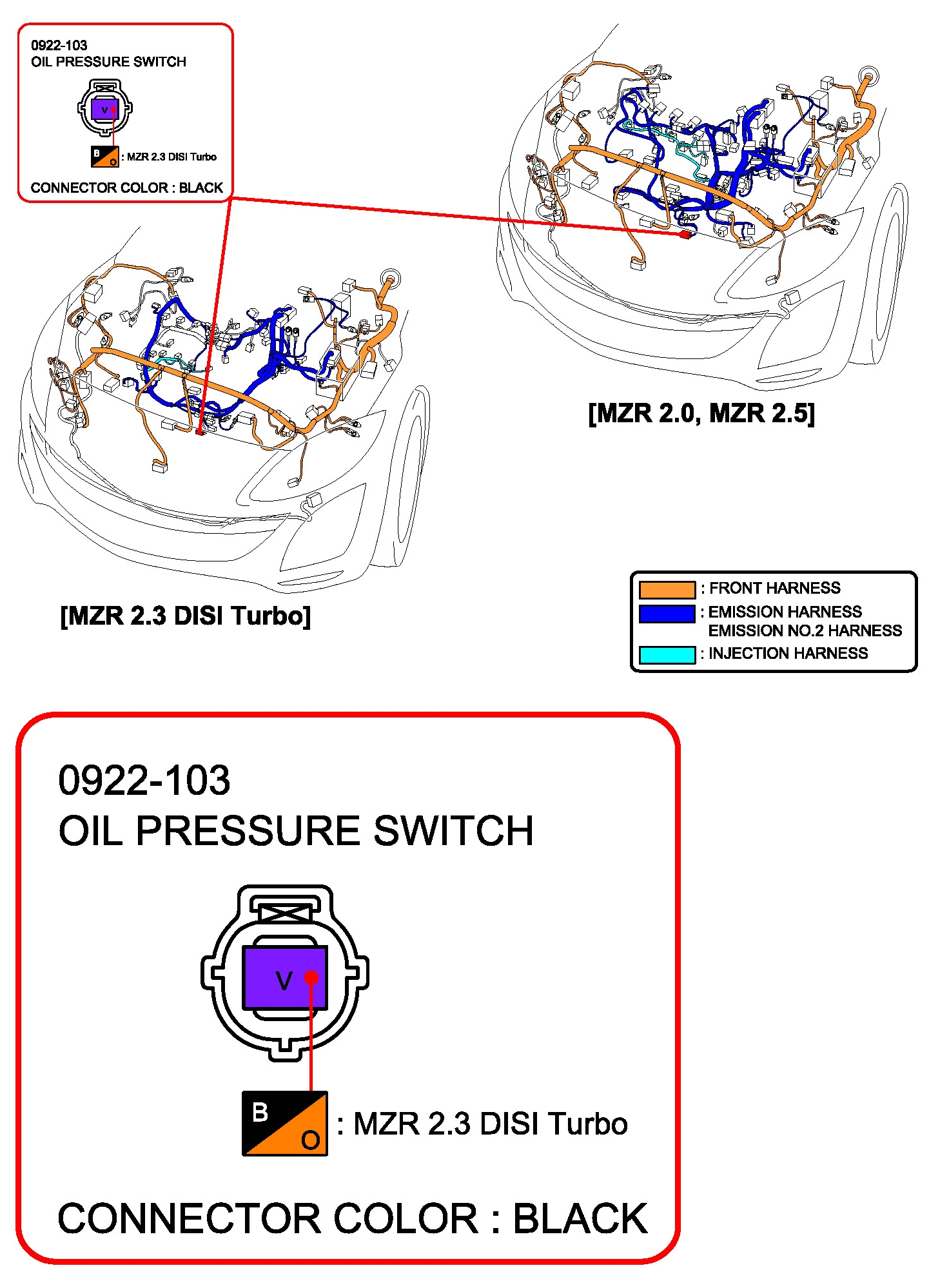 0922-103
OIL PRESSURE SWITCH

V

B O : MZR 2.3 DISI Turbo

CONNECTOR COLOR : BLACK

[MZR 2.0, MZR 2.5]

[MZR 2.3 DISI Turbo]

: FRONT HARNESS
: EMISSION HARNESS
EMISSION NO.2 HARNESS
: INJECTION HARNESS

0922-103
OIL PRESSURE SWITCH

V

B O : MZR 2.3 DISI Turbo

CONNECTOR COLOR : BLACK