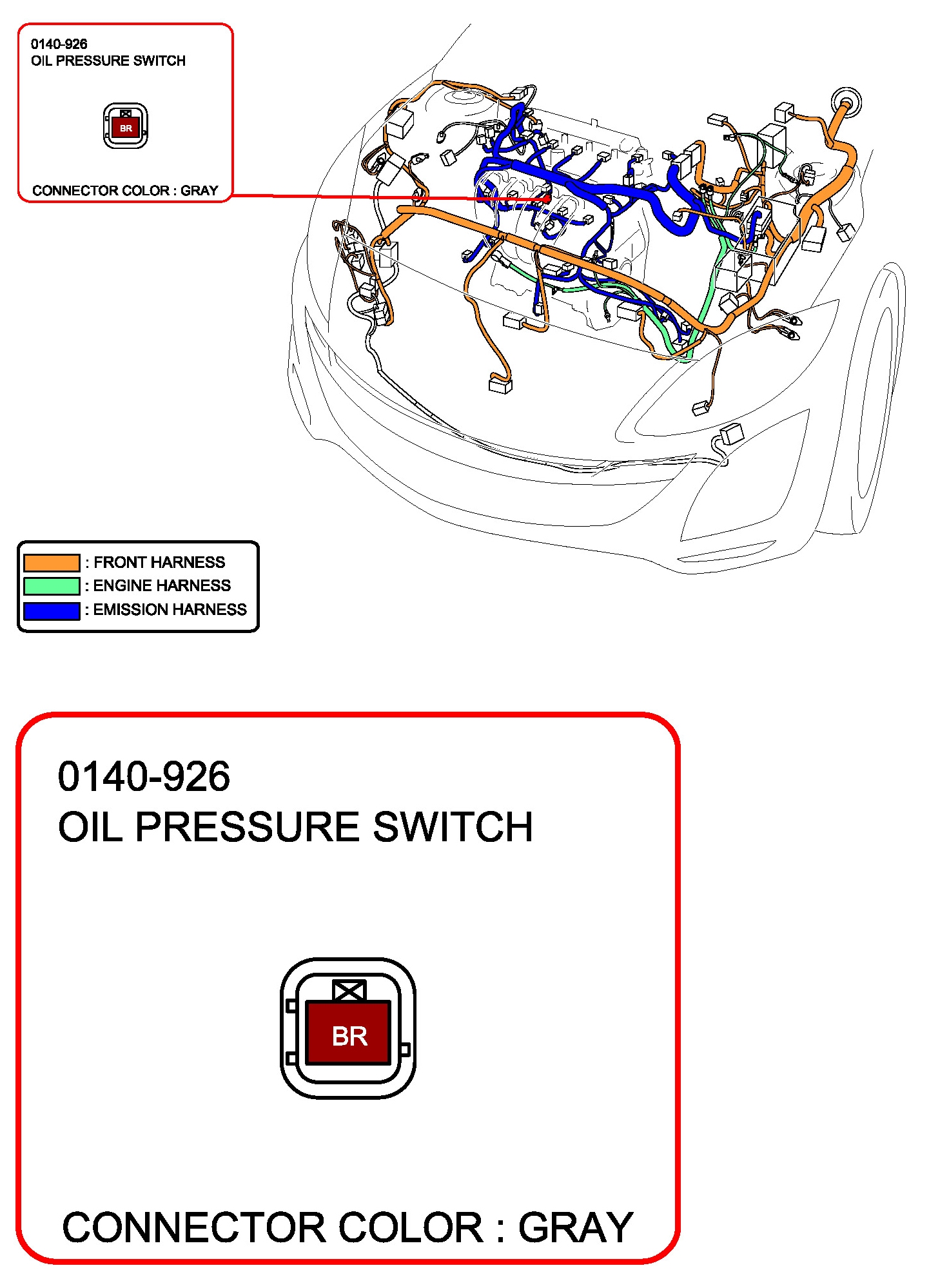 0140-926
OIL PRESSURE SWITCH

BR

CONNECTOR COLOR : GRAY

: FRONT HARNESS
: ENGINE HARNESS
: EMISSION HARNESS

0140-926
OIL PRESSURE SWITCH

BR

CONNECTOR COLOR : GRAY