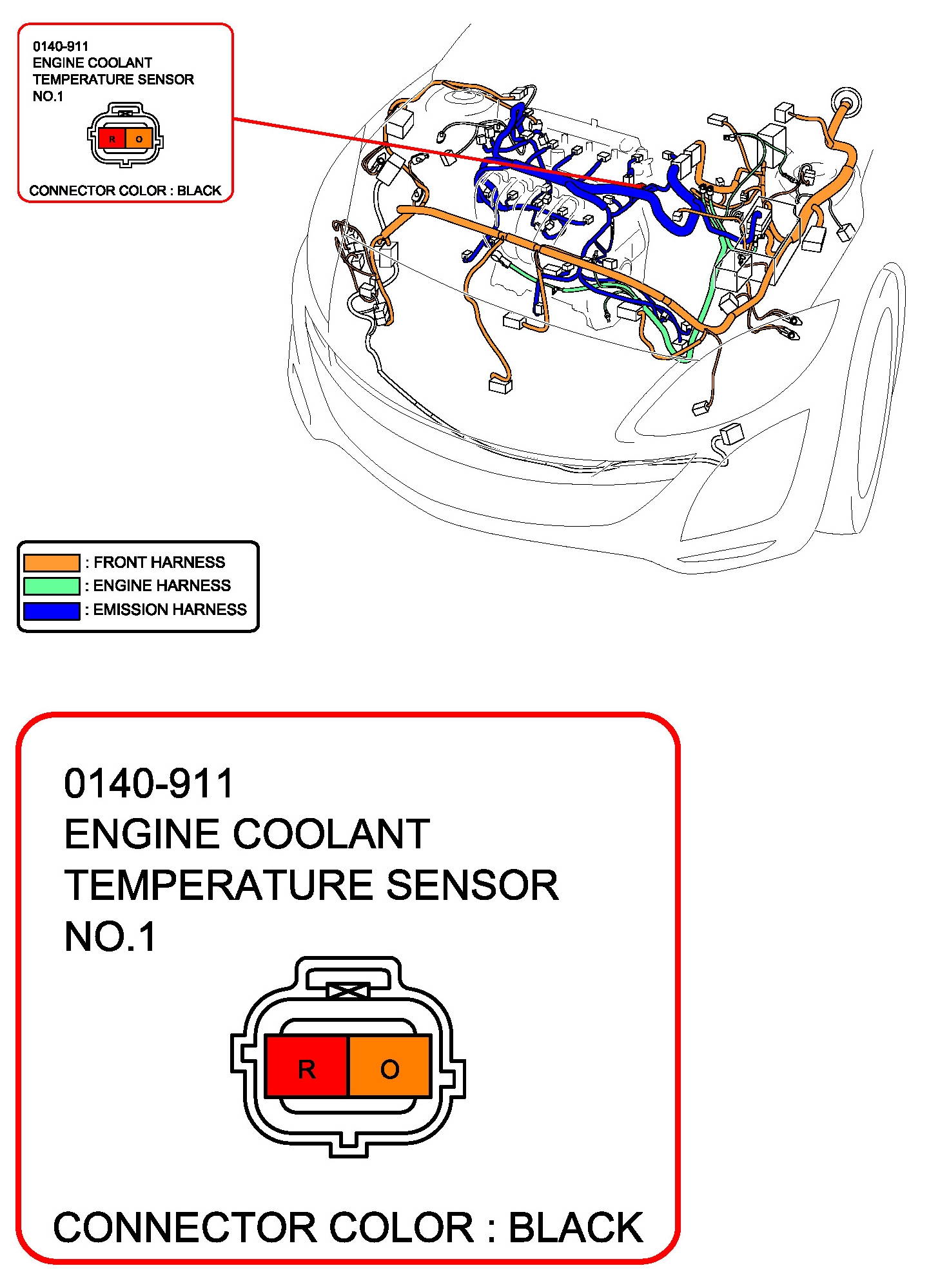 0140-911
ENGINE COOLANT
TEMPERATURE SENSOR
NO.1

R O

CONNECTOR COLOR : BLACK

: FRONT HARNESS
: ENGINE HARNESS
: EMISSION HARNESS

0140-911
ENGINE COOLANT
TEMPERATURE SENSOR
NO.1

R O

CONNECTOR COLOR : BLACK