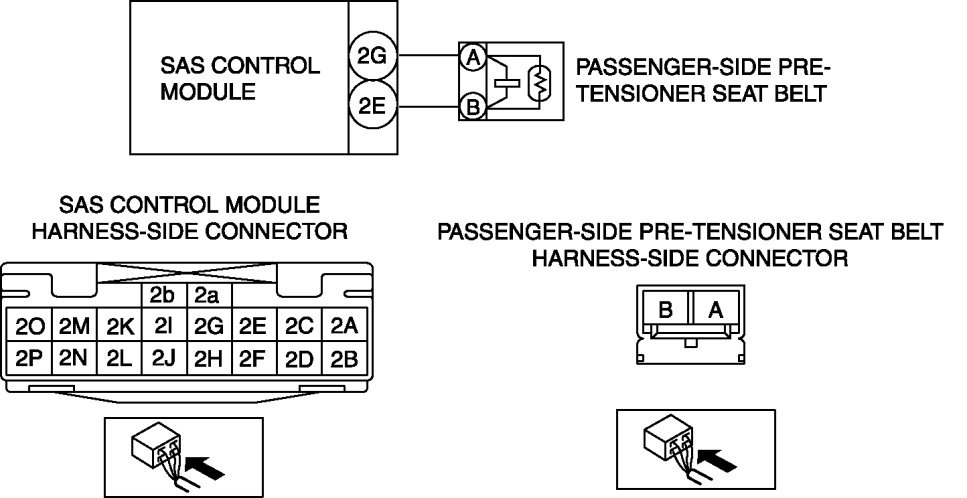 SAS CONTROL MODULE

2G

2E

A

B

PASSENGER-SIDE PRE-TENSIONER SEAT BELT

SAS CONTROL MODULE HARNESS-SIDE CONNECTOR

| | | | 2b | 2a | | | |
|---|---|---|---|---|---|---|---|
| 2O | 2M | 2K | 2I | 2G | 2E | 2C | 2A |
| 2P | 2N | 2L | 2J | 2H | 2F | 2D | 2B |

PASSENGER-SIDE PRE-TENSIONER SEAT BELT HARNESS-SIDE CONNECTOR

| B | A |
|---|---|