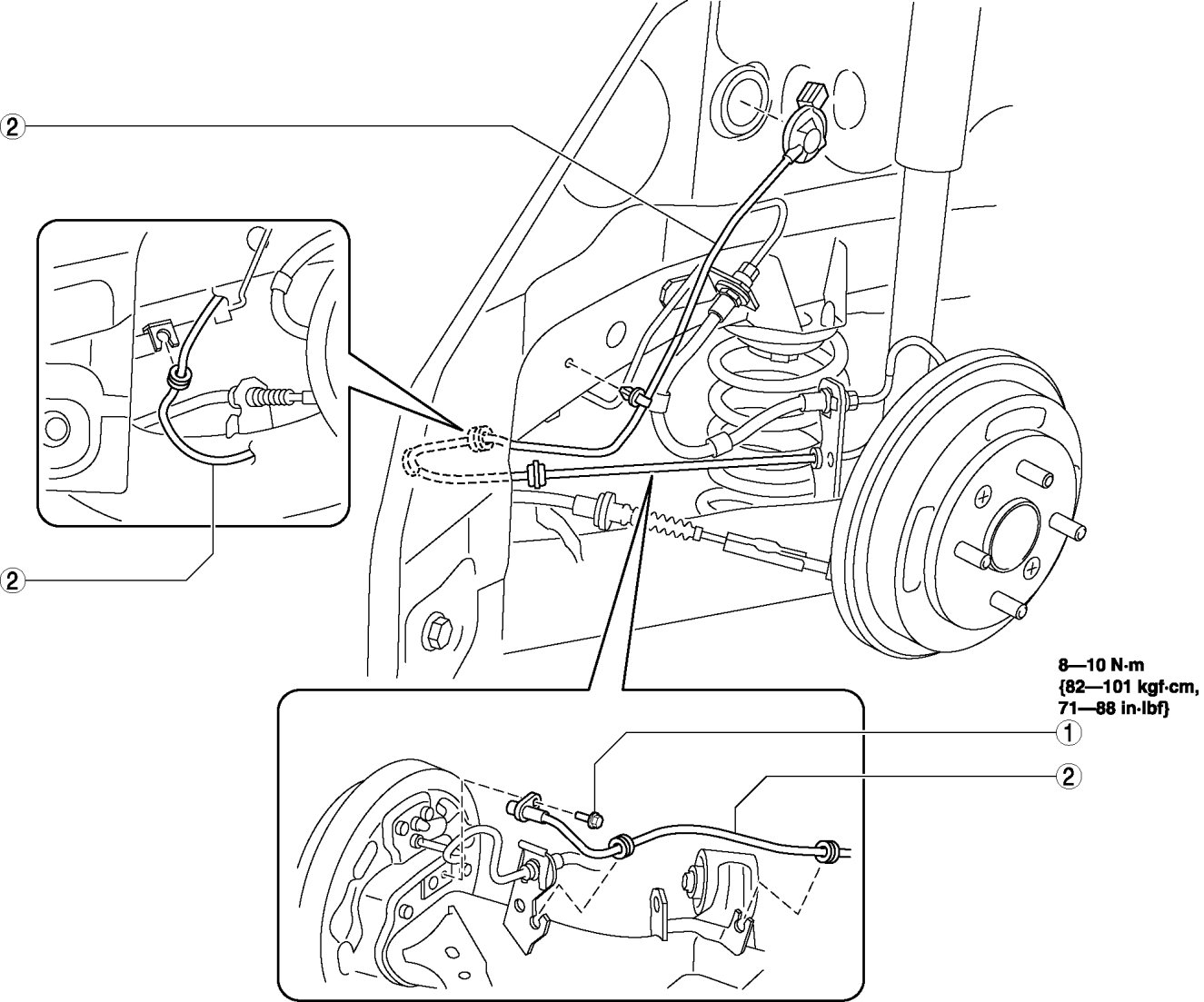 2

2

8—10 N·m
{82—101 kgf·cm,
71—88 in·lbf}

1

2