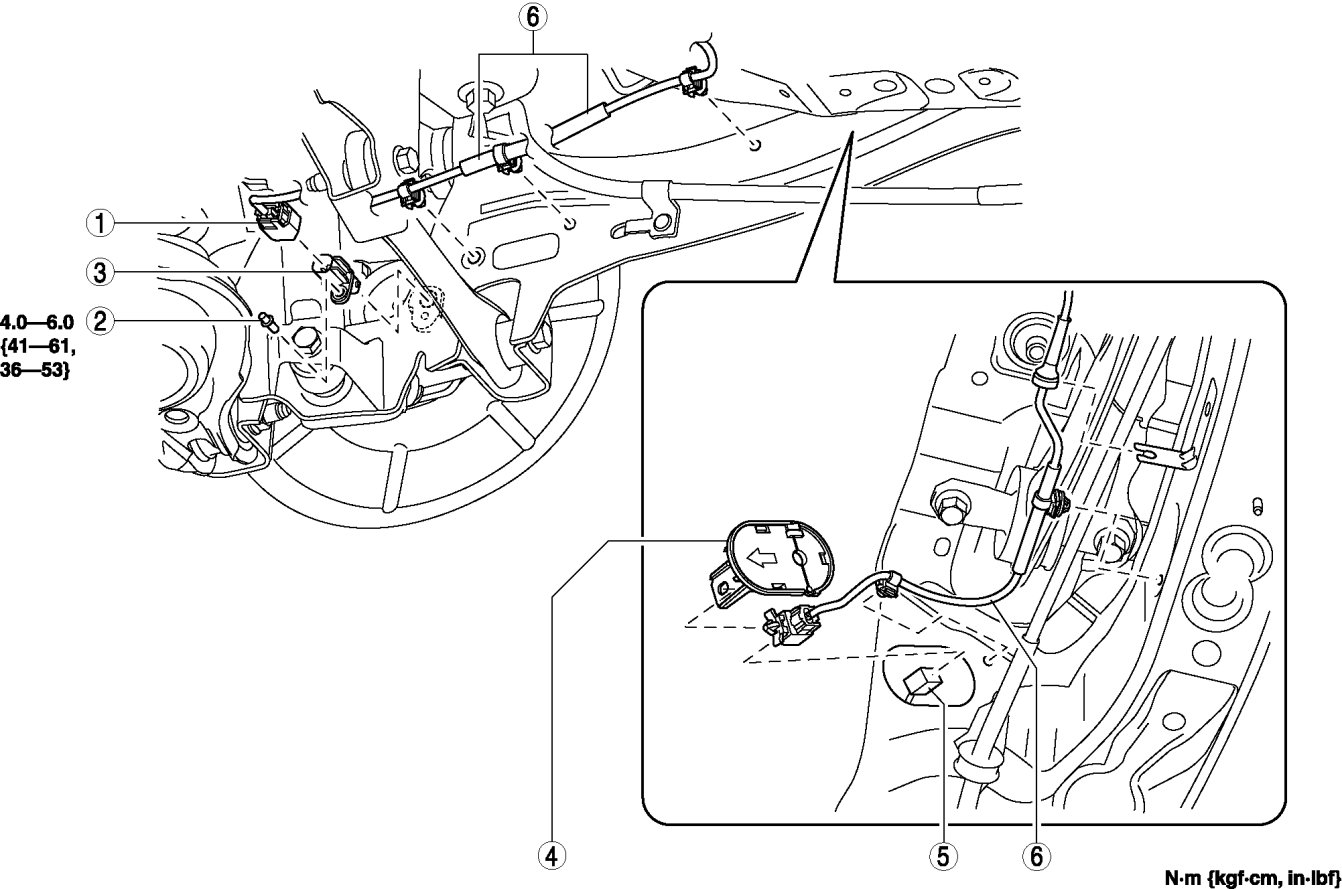 6

1

3

4.0—6.0 {41—61, 36—53}

2

4

5

6

N·m {kgf·cm, in·lbf}