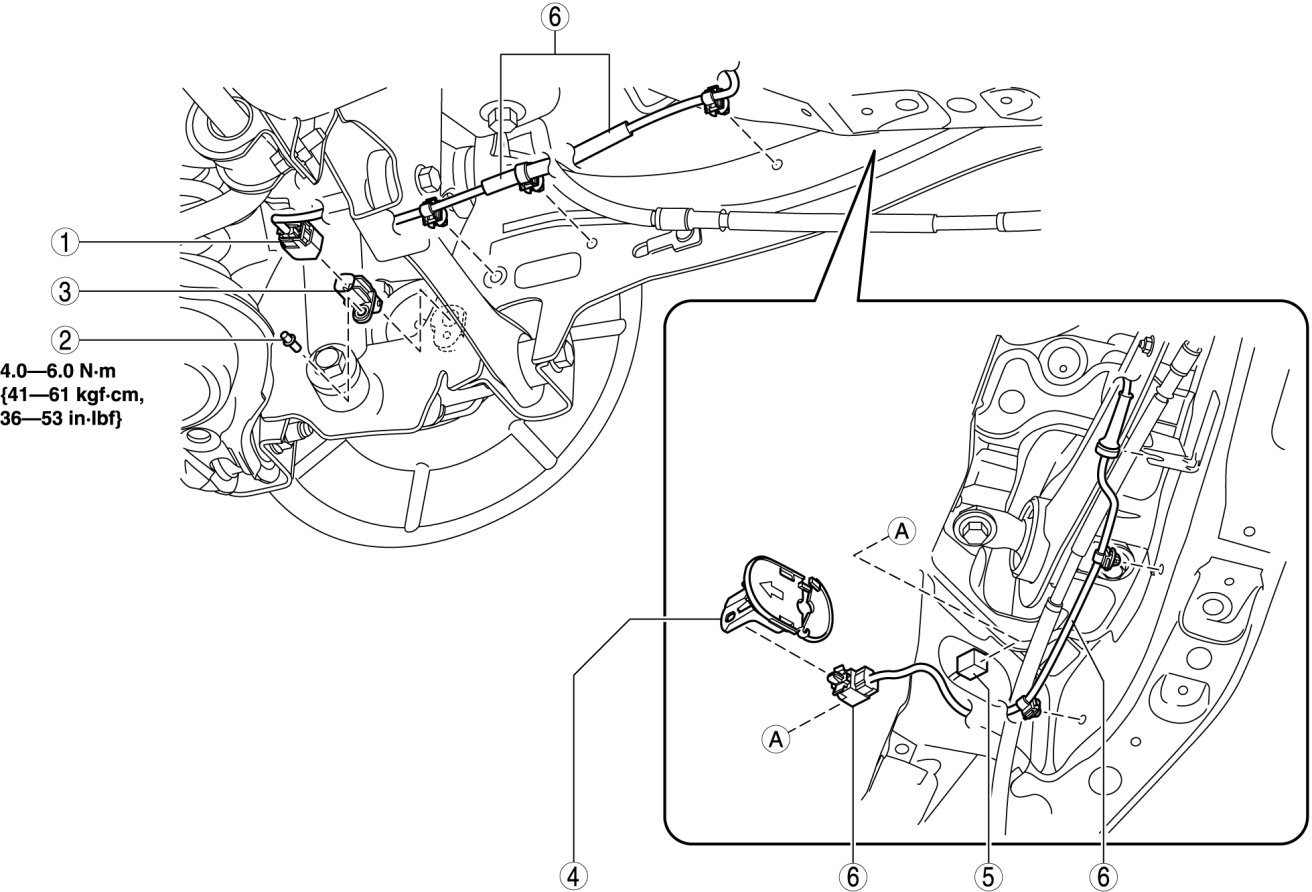 6
1
3
2
4.0—6.0 N·m {41—61 kgf·cm, 36—53 in·lbf}
A
A
4
6
5
6