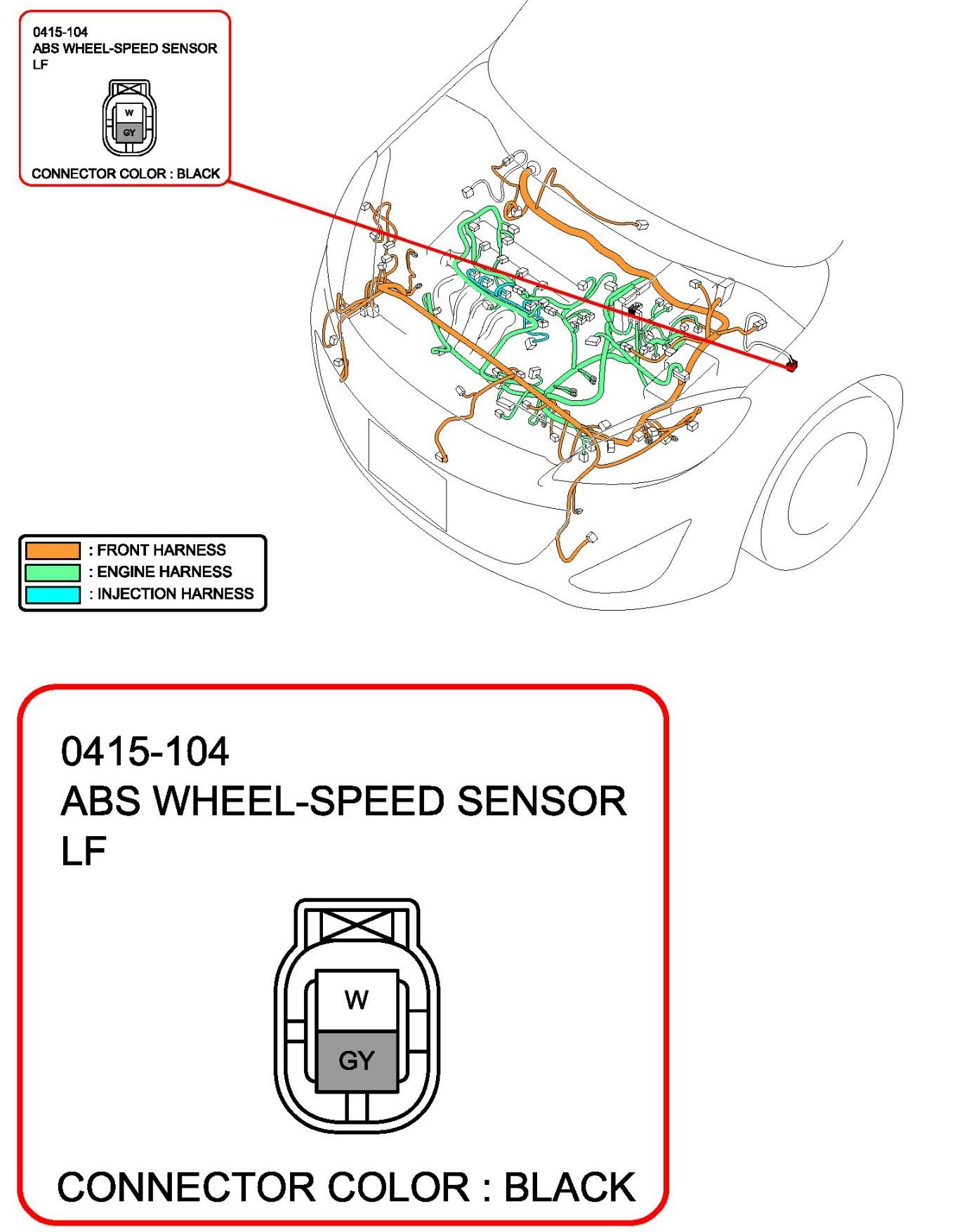 0415-104
ABS WHEEL-SPEED SENSOR
LF

W
GY

CONNECTOR COLOR : BLACK

: FRONT HARNESS
: ENGINE HARNESS
: INJECTION HARNESS

0415-104
ABS WHEEL-SPEED SENSOR
LF

W
GY

CONNECTOR COLOR : BLACK