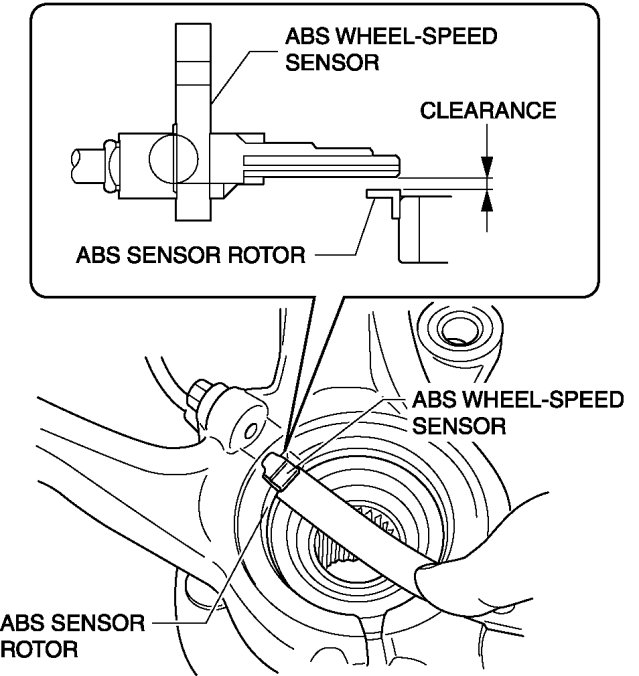 ABS WHEEL-SPEED SENSOR

CLEARANCE

ABS SENSOR ROTOR

ABS WHEEL-SPEED SENSOR

ABS SENSOR ROTOR