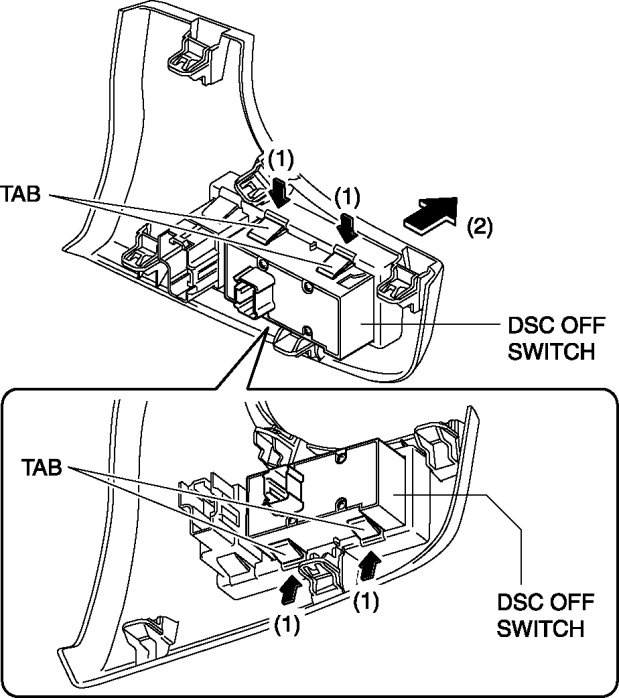 (1)
TAB
(1)
(2)
DSC OFF SWITCH

TAB
DSC OFF SWITCH
(1)
(1)