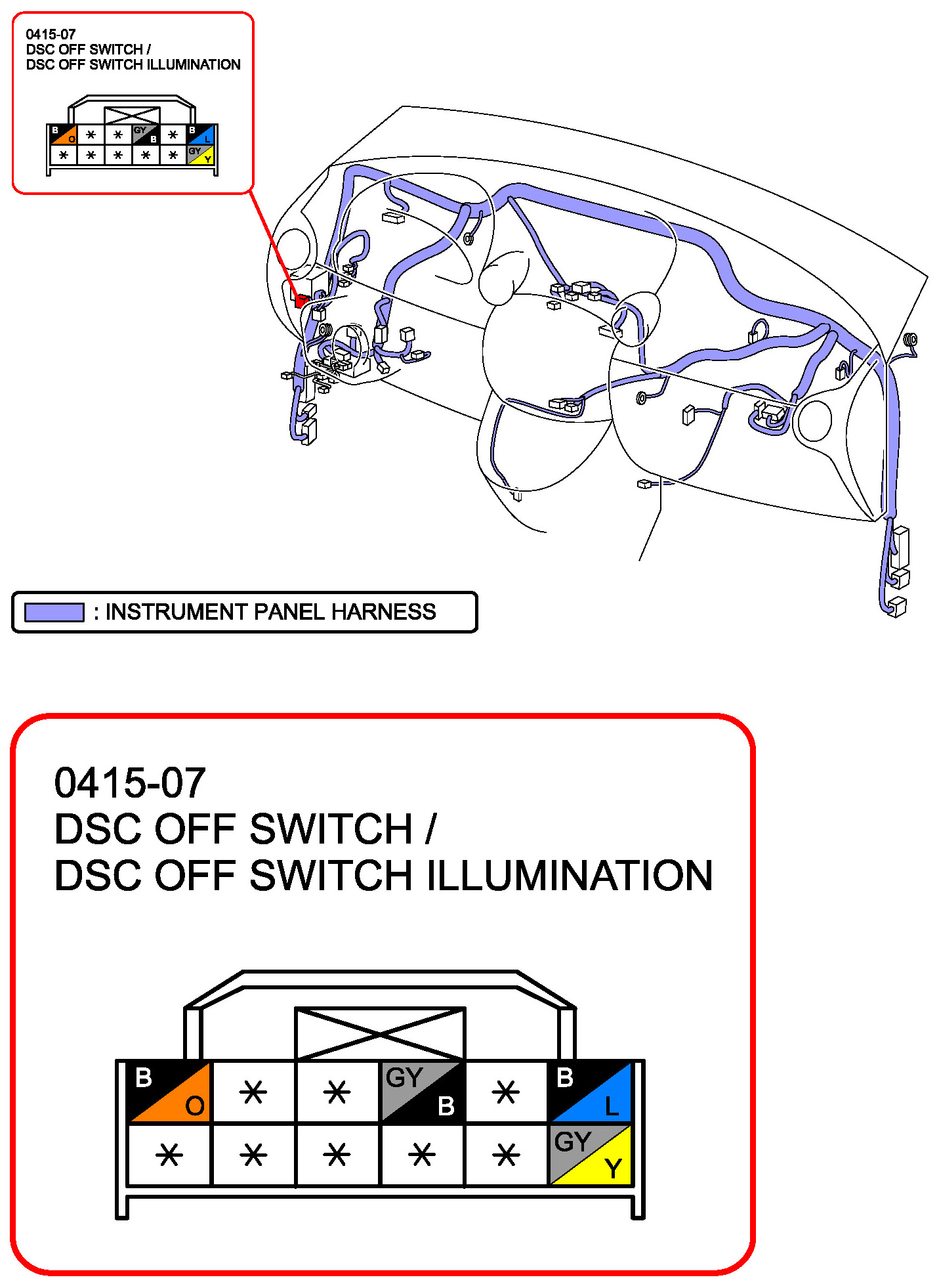 0415-07
DSC OFF SWITCH /
DSC OFF SWITCH ILLUMINATION

| B O | * | * | GY B | * | B L |
|---|---|---|---|---|---|
| * | * | * | * | * | GY Y |

: INSTRUMENT PANEL HARNESS

0415-07
DSC OFF SWITCH /
DSC OFF SWITCH ILLUMINATION

| B O | * | * | GY B | * | B L |
|---|---|---|---|---|---|
| * | * | * | * | * | GY Y |