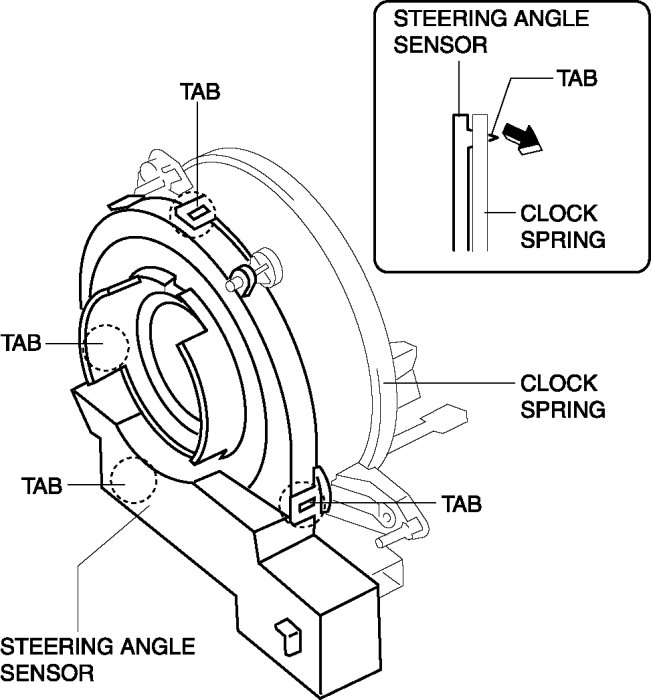 STEERING ANGLE SENSOR

TAB

CLOCK SPRING

TAB

TAB

CLOCK SPRING

TAB

TAB

STEERING ANGLE SENSOR