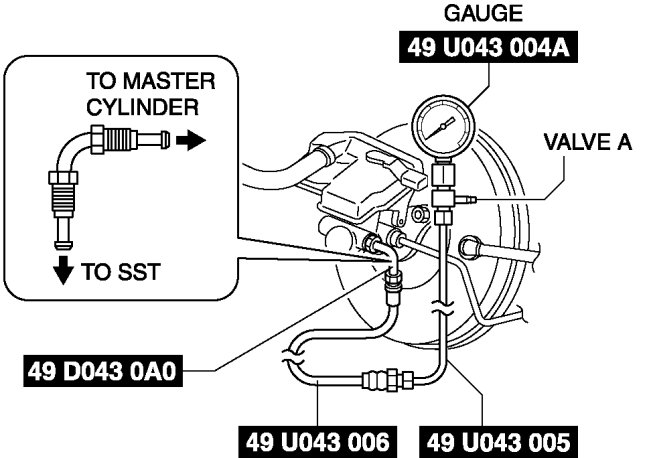 GAUGE
49 U043 004A
TO MASTER CYLINDER
VALVE A
TO SST
49 D043 0A0
49 U043 006
49 U043 005