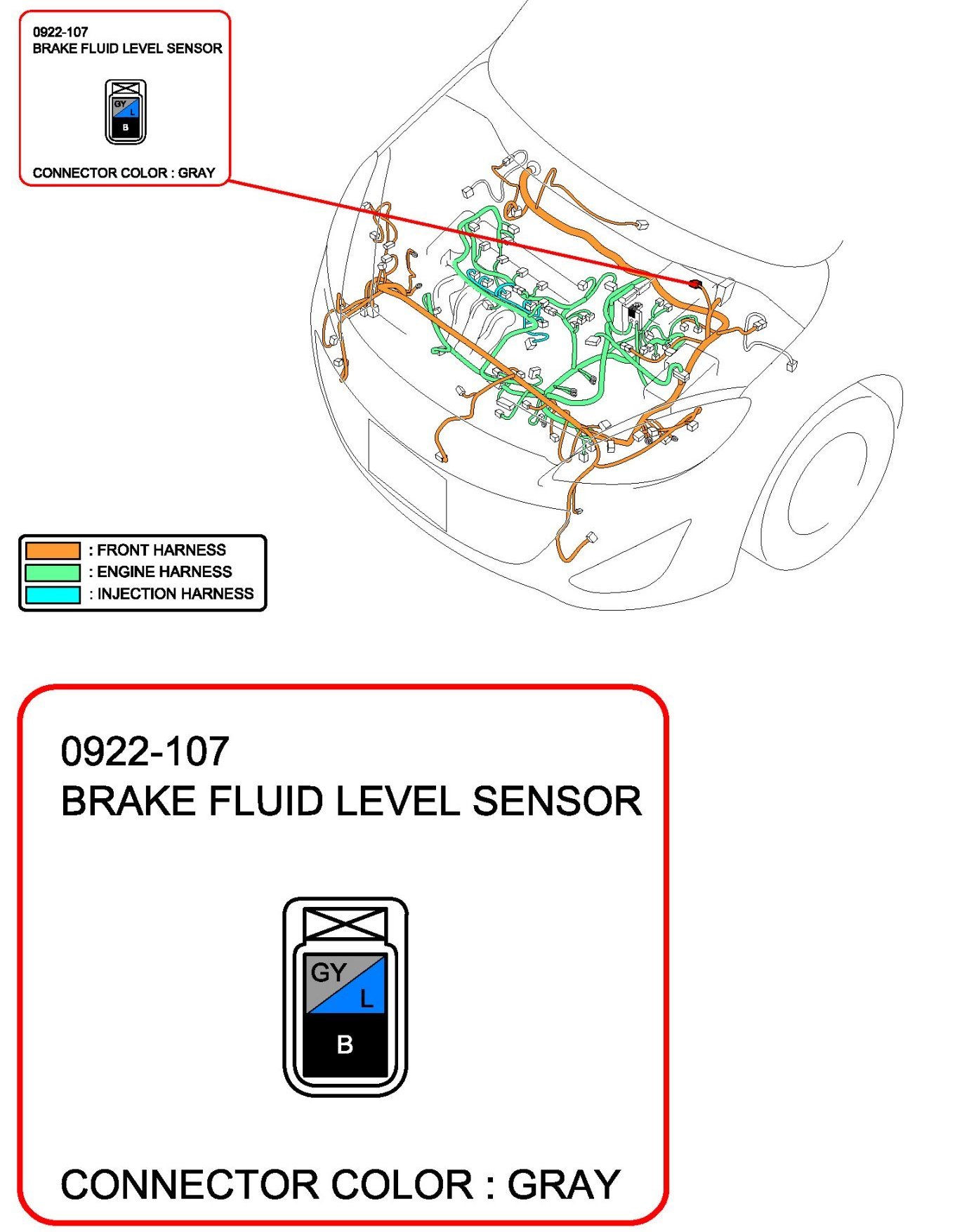 0922-107
BRAKE FLUID LEVEL SENSOR

GY
L
B

CONNECTOR COLOR : GRAY

: FRONT HARNESS
: ENGINE HARNESS
: INJECTION HARNESS

0922-107
BRAKE FLUID LEVEL SENSOR

GY
L
B

CONNECTOR COLOR : GRAY