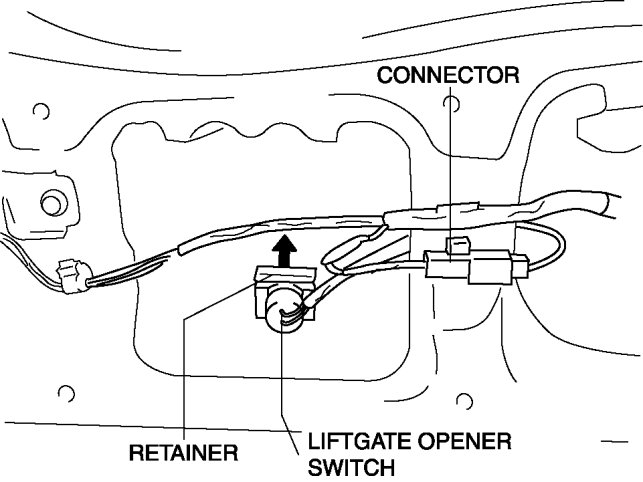 CONNECTOR

RETAINER

LIFTGATE OPENER SWITCH