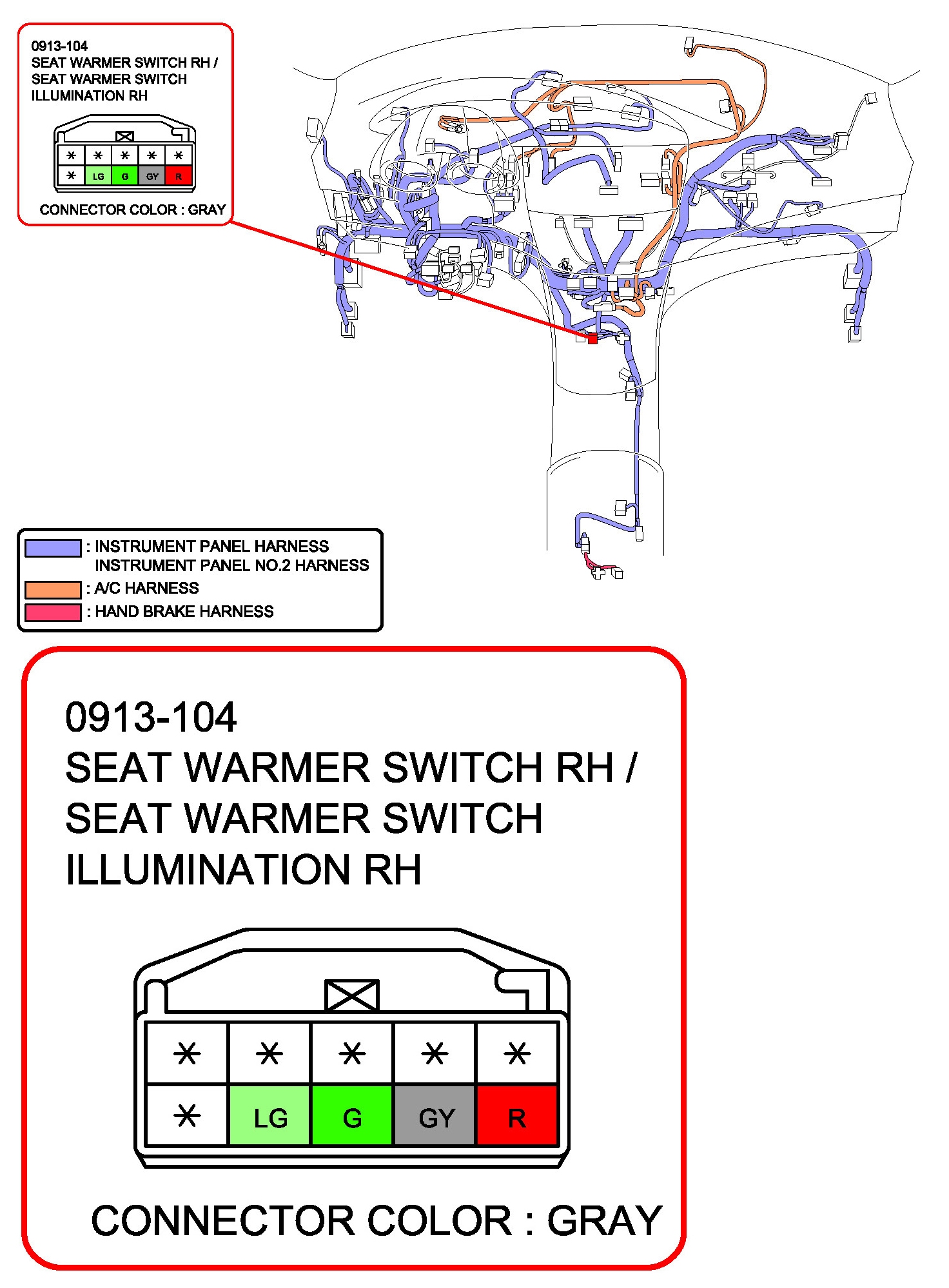 0913-104
SEAT WARMER SWITCH RH /
SEAT WARMER SWITCH
ILLUMINATION RH

| * | * | * | * | * |
|---|---|---|---|---|
| * | LG | G | GY | R |

CONNECTOR COLOR : GRAY

: INSTRUMENT PANEL HARNESS
INSTRUMENT PANEL NO.2 HARNESS
: A/C HARNESS
: HAND BRAKE HARNESS

0913-104
SEAT WARMER SWITCH RH /
SEAT WARMER SWITCH
ILLUMINATION RH

| * | * | * | * | * |
|---|---|---|---|---|
| * | LG | G | GY | R |

CONNECTOR COLOR : GRAY