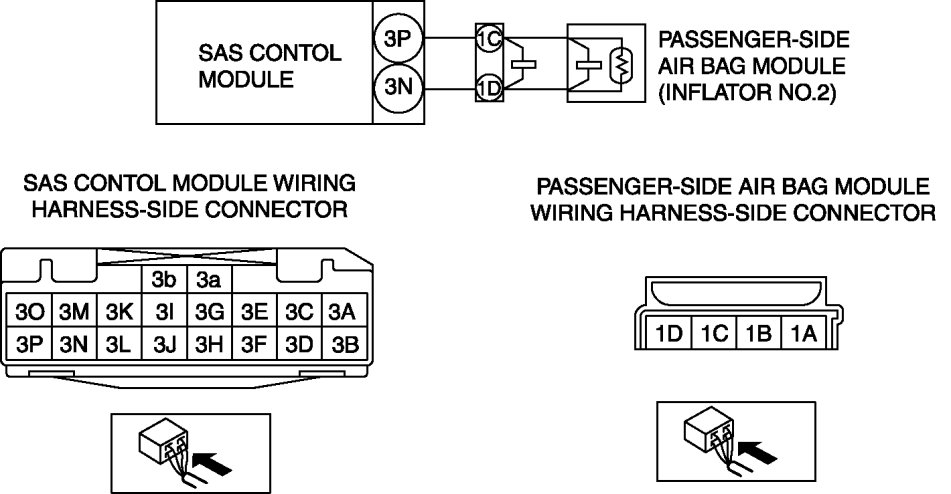 SAS CONTOL MODULE

3P

3N

1C

1D

PASSENGER-SIDE AIR BAG MODULE (INFLATOR NO.2)

SAS CONTOL MODULE WIRING HARNESS-SIDE CONNECTOR

| | | | 3b | 3a | | | |
|---|---|---|---|---|---|---|---|
| 3O | 3M | 3K | 3I | 3G | 3E | 3C | 3A |
| 3P | 3N | 3L | 3J | 3H | 3F | 3D | 3B |

PASSENGER-SIDE AIR BAG MODULE WIRING HARNESS-SIDE CONNECTOR

| 1D | 1C | 1B | 1A |
|---|---|---|---|