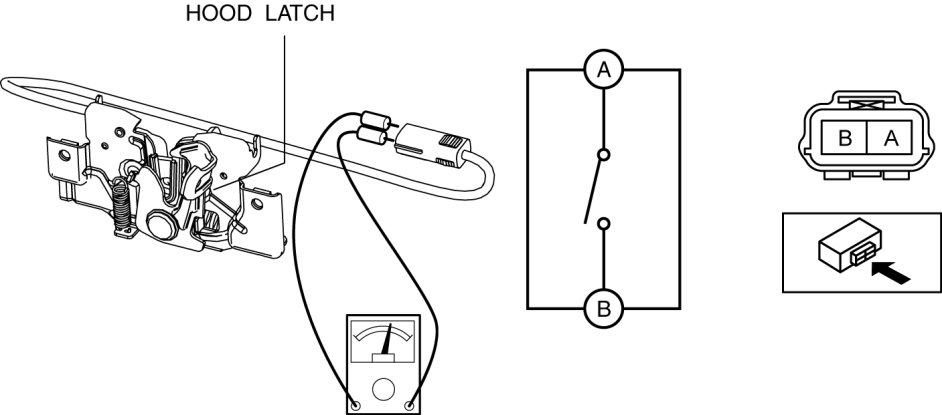 HOOD LATCH

A

B

B A