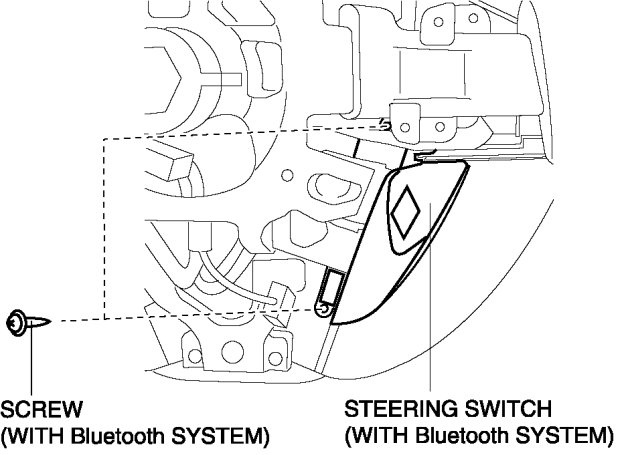 SCREW
(WITH Bluetooth SYSTEM)

STEERING SWITCH
(WITH Bluetooth SYSTEM)