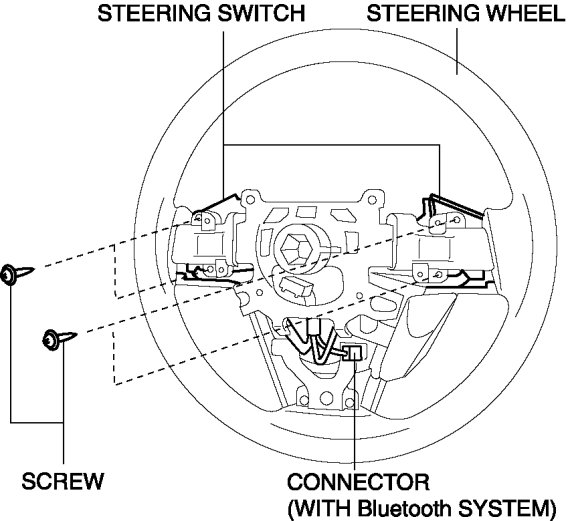 STEERING SWITCH
STEERING WHEEL
SCREW
CONNECTOR
(WITH Bluetooth SYSTEM)