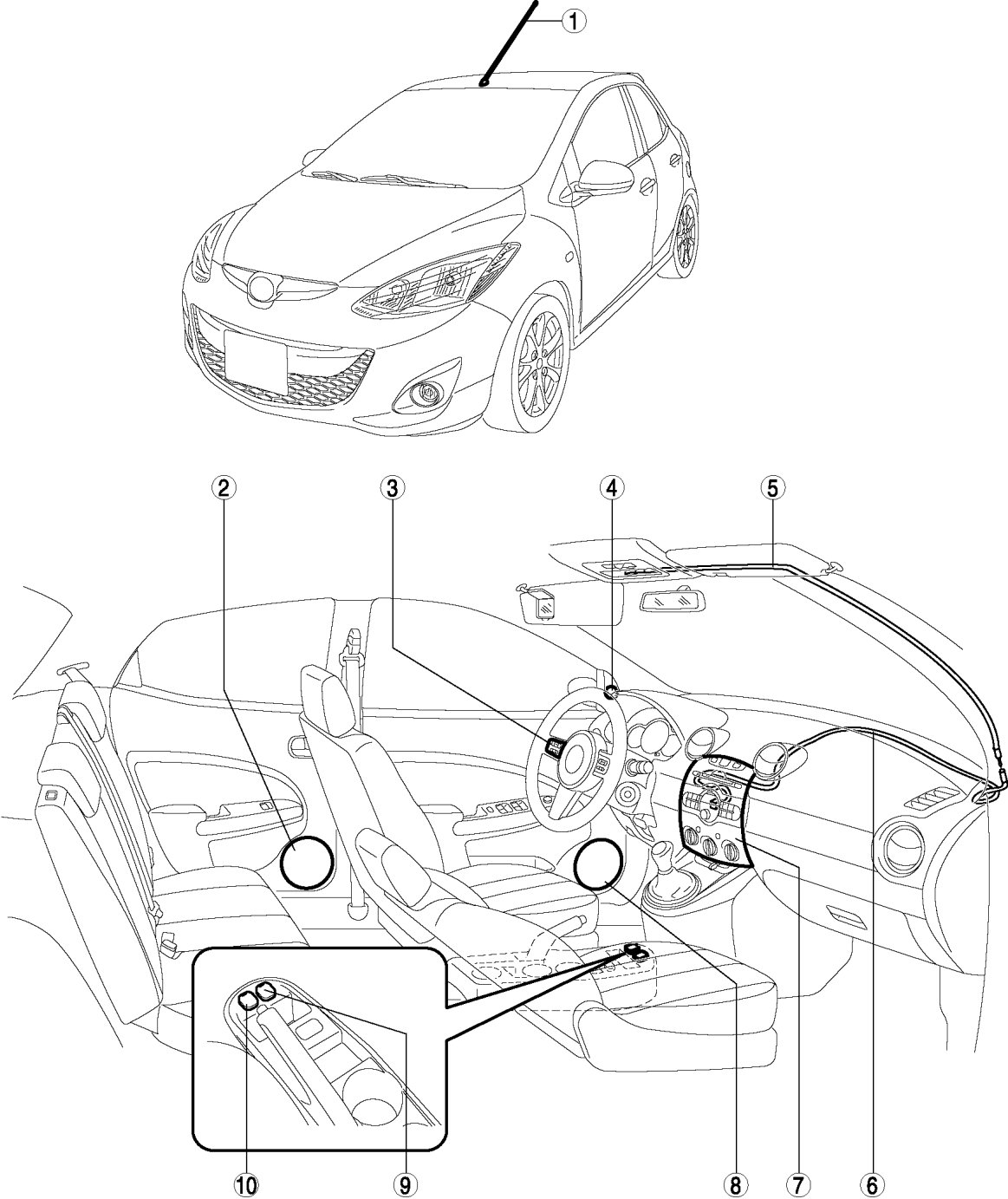 1
2
3
4
5
10
9
8
7
6