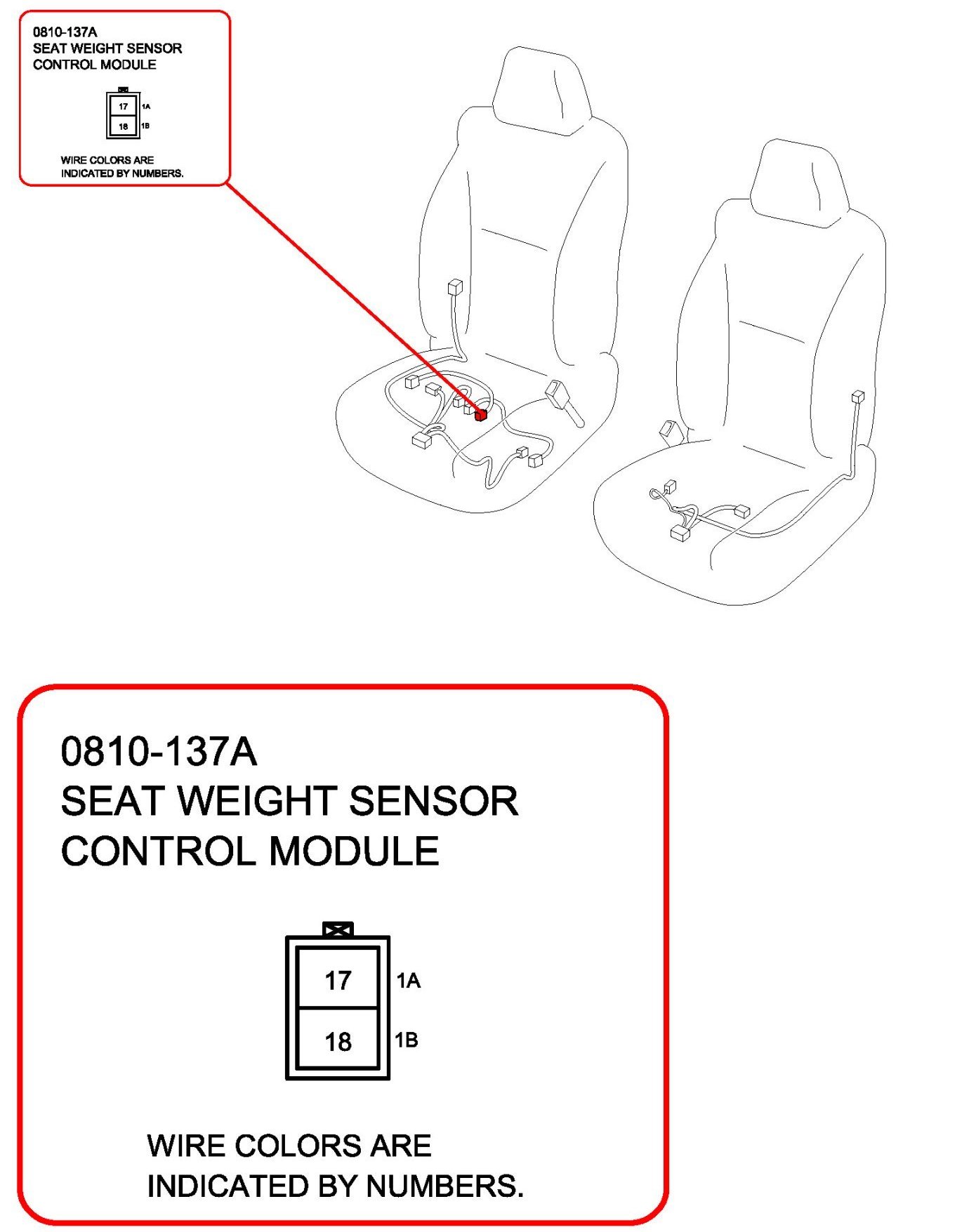 0810-137A
SEAT WEIGHT SENSOR
CONTROL MODULE

17 1A
18 1B

WIRE COLORS ARE
INDICATED BY NUMBERS.

0810-137A
SEAT WEIGHT SENSOR
CONTROL MODULE

17 1A
18 1B

WIRE COLORS ARE
INDICATED BY NUMBERS.