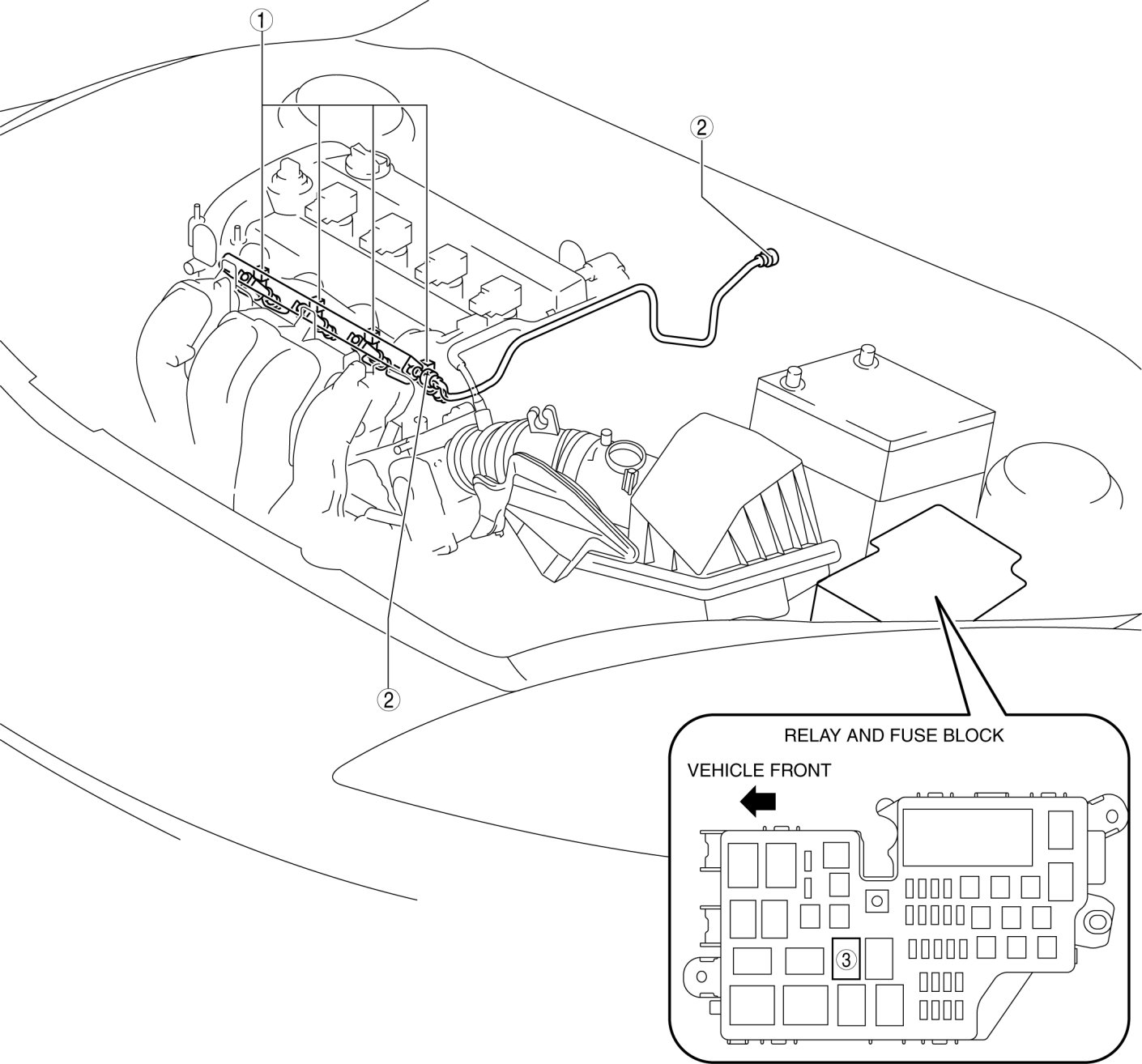 ①
②
②
RELAY AND FUSE BLOCK
VEHICLE FRONT
③