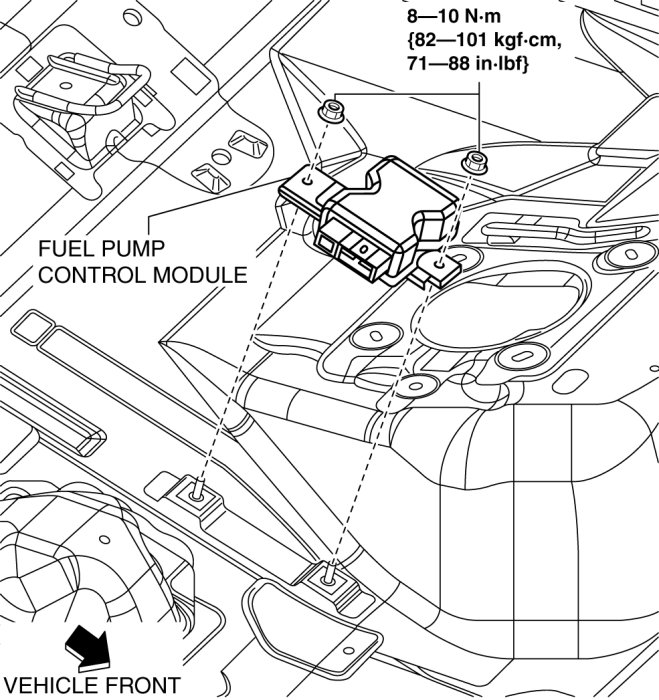 8—10 N·m
{82—101 kgf·cm,
71—88 in·lbf}

FUEL PUMP
CONTROL MODULE

VEHICLE FRONT