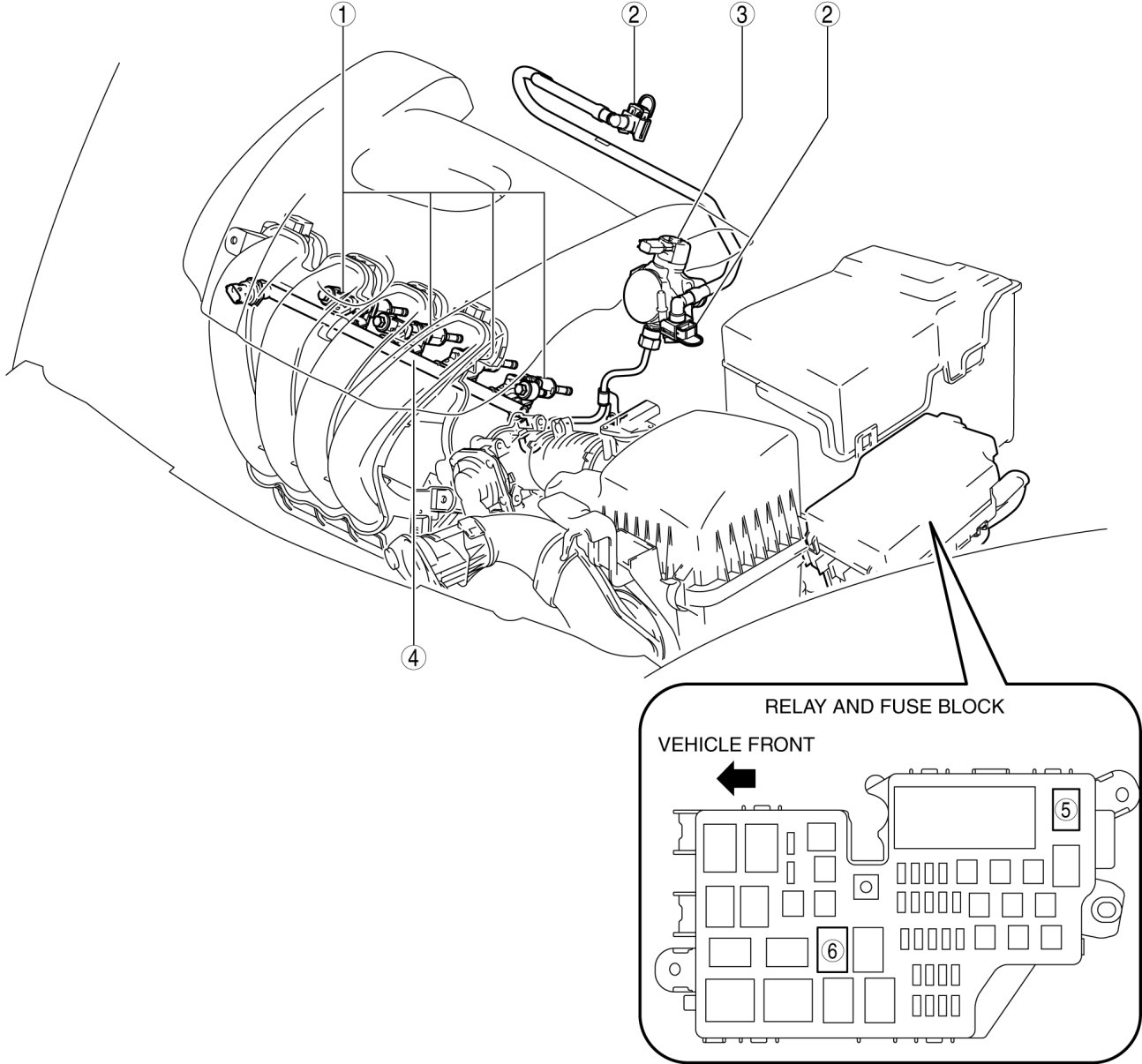 ①
②
③
②
④
RELAY AND FUSE BLOCK
VEHICLE FRONT
⑤
⑥