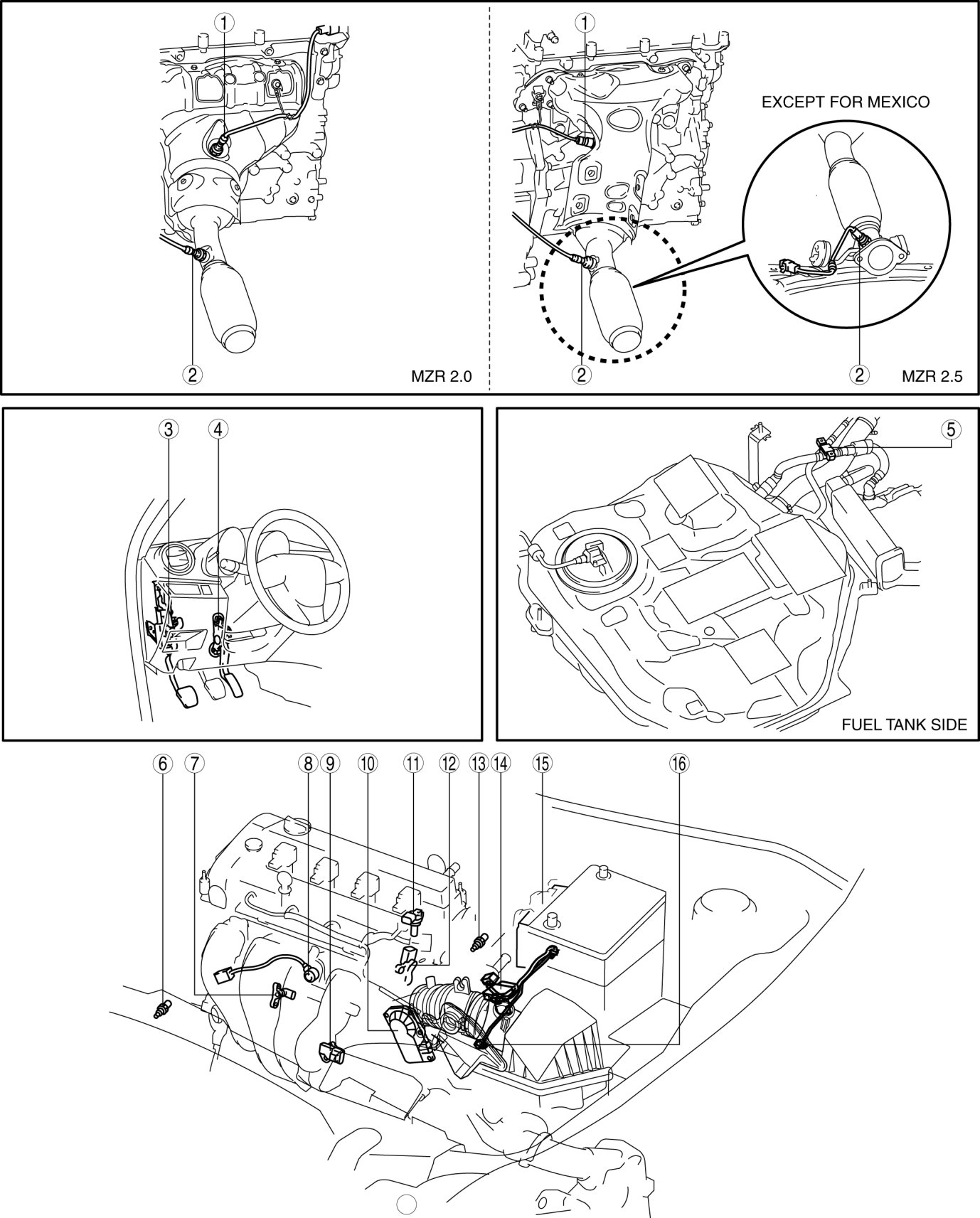 1
2
MZR 2.0

1
EXCEPT FOR MEXICO
2
2
MZR 2.5

3 4

5
FUEL TANK SIDE

6 7 8 9 10 11 12 13 14 15 16