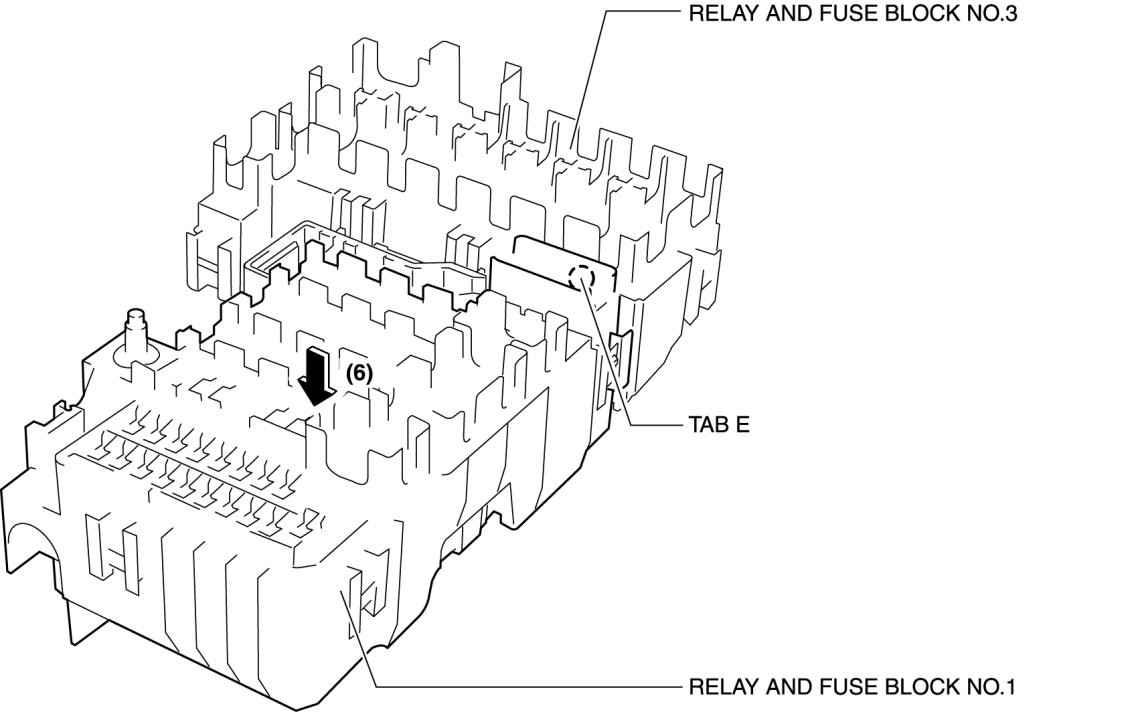 RELAY AND FUSE BLOCK NO.3

(6)

TAB E

RELAY AND FUSE BLOCK NO.1