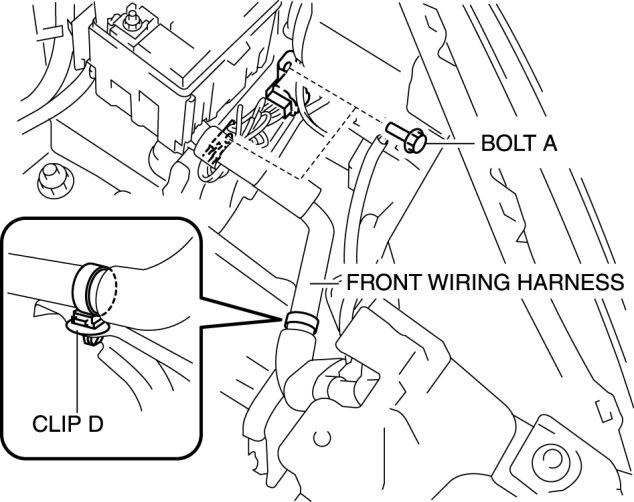 BOLT A

FRONT WIRING HARNESS

CLIP D