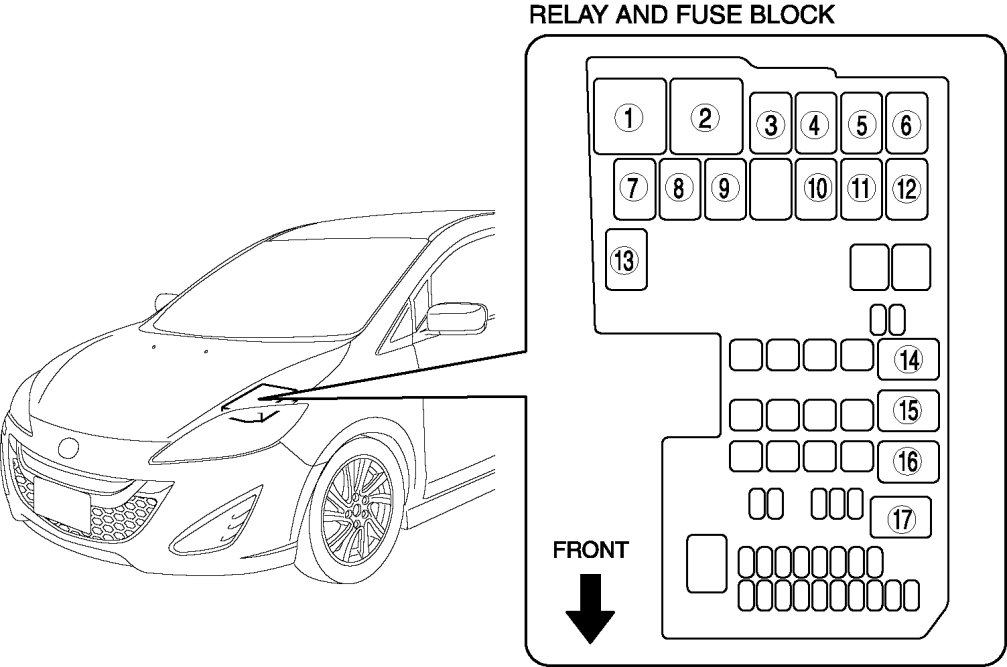 RELAY AND FUSE BLOCK

1
2
3
4
5
6
7
8
9
10
11
12
13
14
15
16
17

FRONT