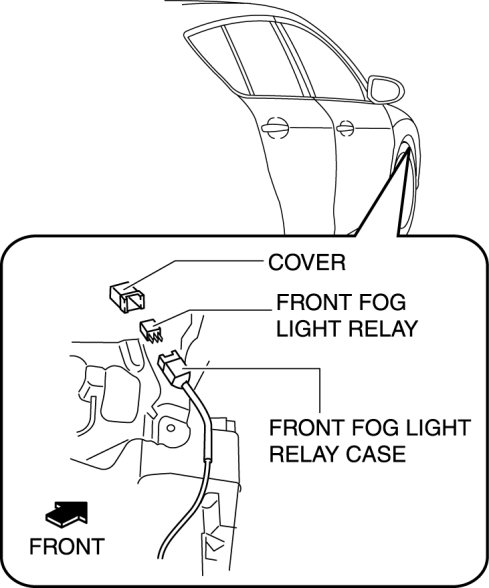 COVER

FRONT FOG LIGHT RELAY

FRONT FOG LIGHT RELAY CASE

FRONT