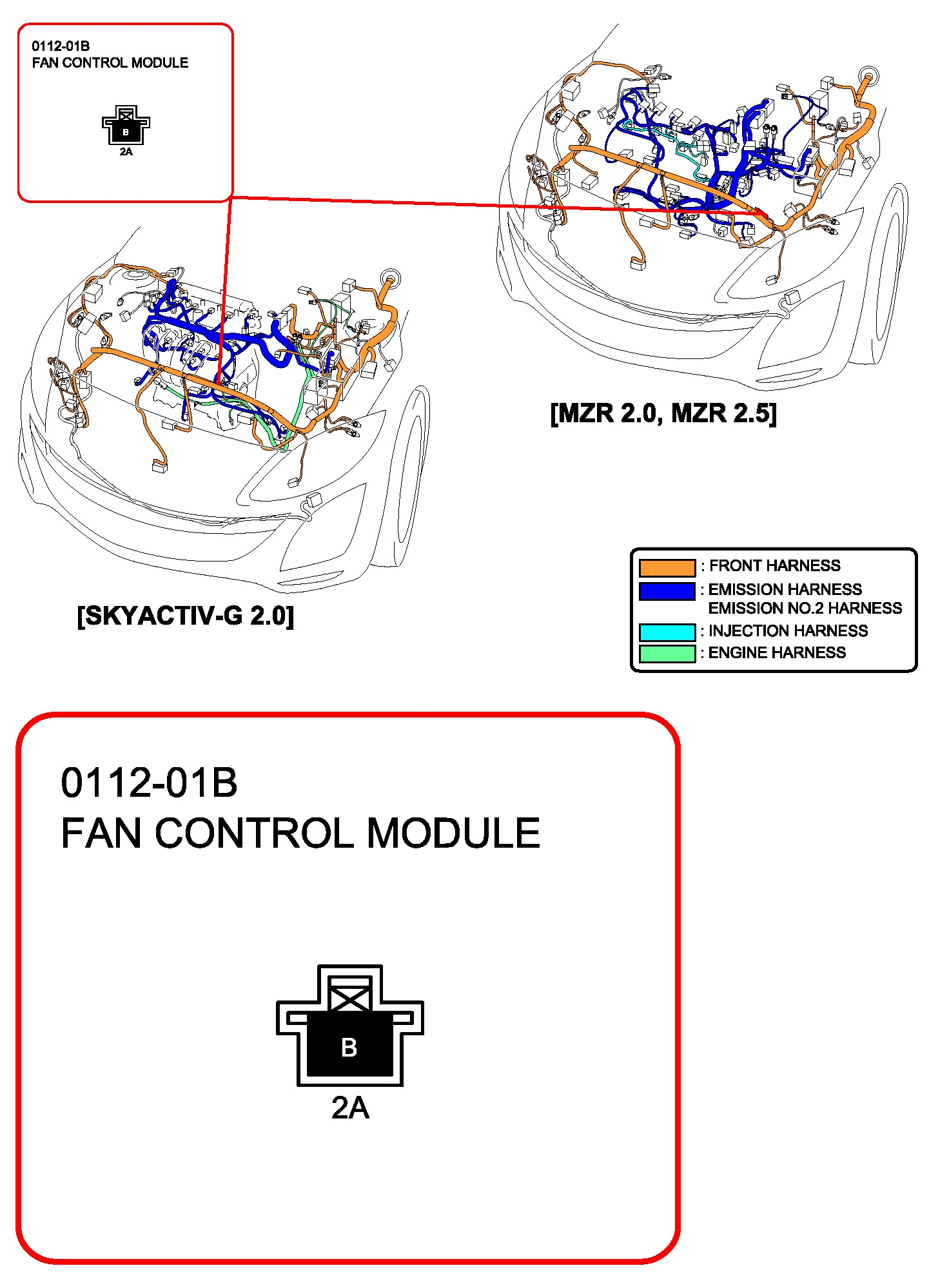 0112-01B
FAN CONTROL MODULE

B
2A

[MZR 2.0, MZR 2.5]

[SKYACTIV-G 2.0]

: FRONT HARNESS
: EMISSION HARNESS
EMISSION NO.2 HARNESS
: INJECTION HARNESS
: ENGINE HARNESS

0112-01B
FAN CONTROL MODULE

B
2A