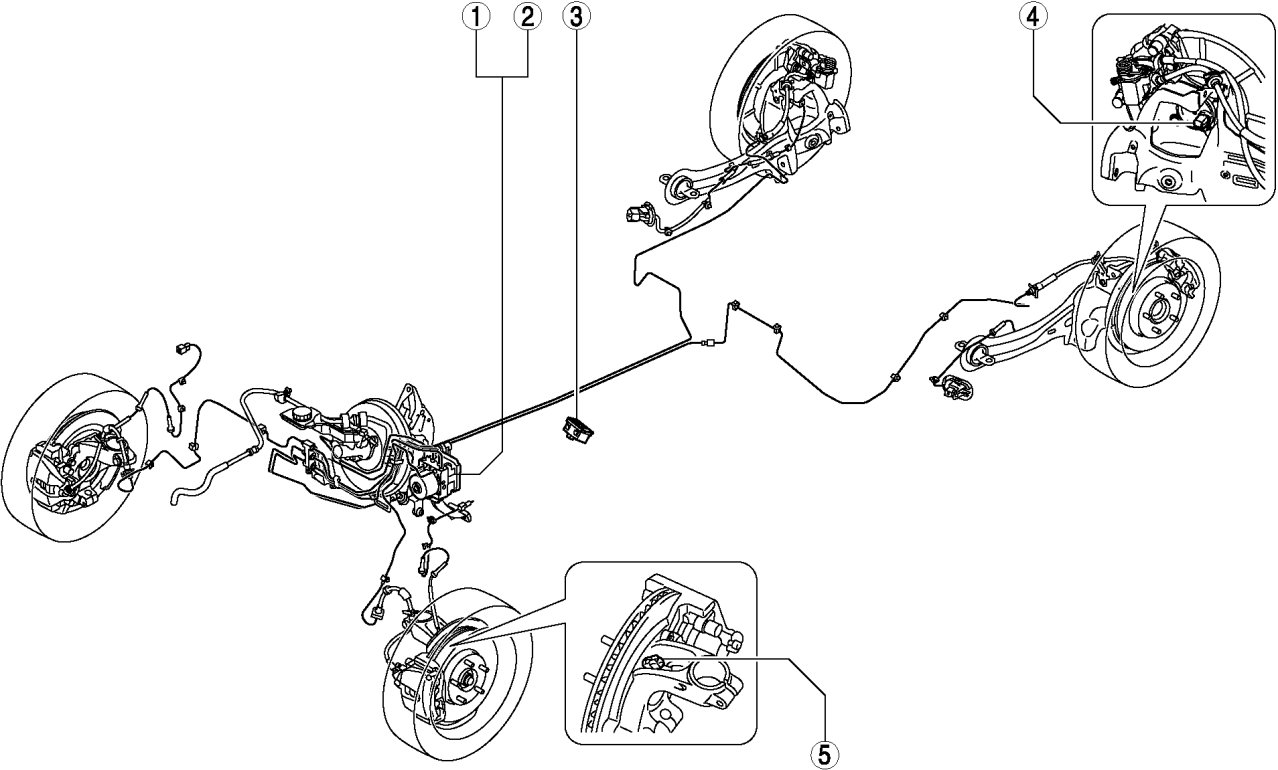 1
2
3
4
5