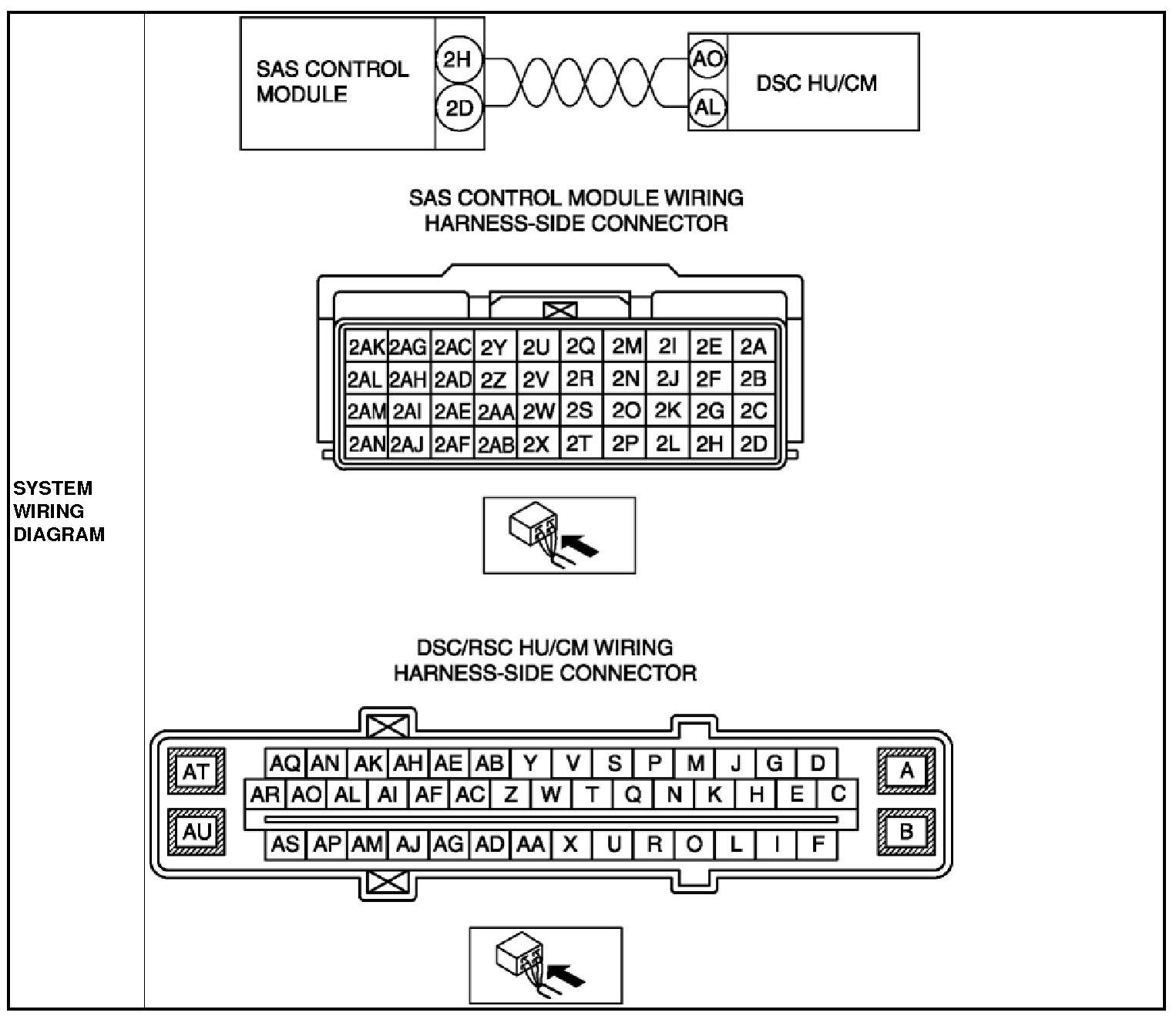 SYSTEM WIRING DIAGRAM

SAS CONTROL MODULE

2H

2D

AO

AL

DSC HU/CM

SAS CONTROL MODULE WIRING HARNESS-SIDE CONNECTOR

| 2AK | 2AG | 2AC | 2Y | 2U | 2Q | 2M | 2I | 2E | 2A |
|---|---|---|---|---|---|---|---|---|---|
| 2AL | 2AH | 2AD | 2Z | 2V | 2R | 2N | 2J | 2F | 2B |
| 2AM | 2AI | 2AE | 2AA | 2W | 2S | 2O | 2K | 2G | 2C |
| 2AN | 2AJ | 2AF | 2AB | 2X | 2T | 2P | 2L | 2H | 2D |

DSC/RSC HU/CM WIRING HARNESS-SIDE CONNECTOR

AT

AU

AQ AN AK AH AE AB Y V S P M J G D

AR AO AL AI AF AC Z W T Q N K H E C

AS AP AM AJ AG AD AA X U R O L I F

A

B